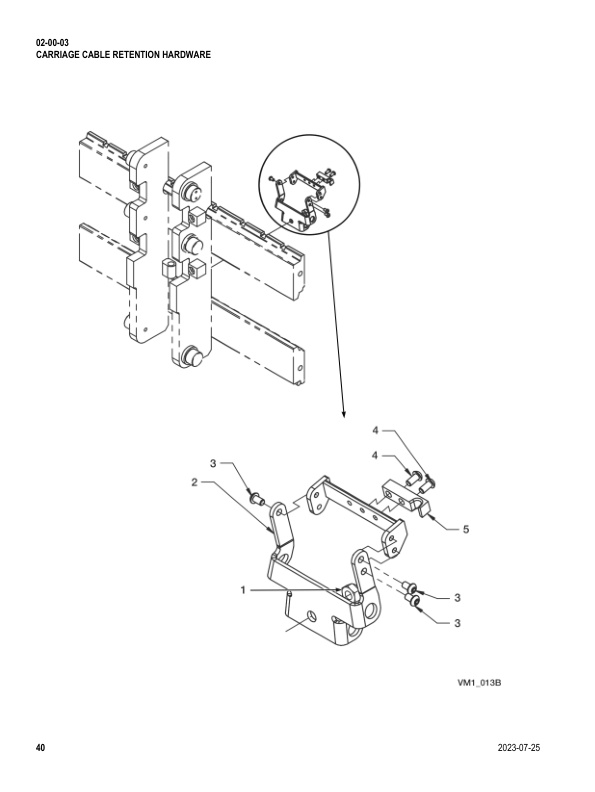 02-00-03
CARRIAGE CABLE RETENTION HARDWARE

4
4
3
2
5
1
3
3

VM1_013B

40

2023-07-25