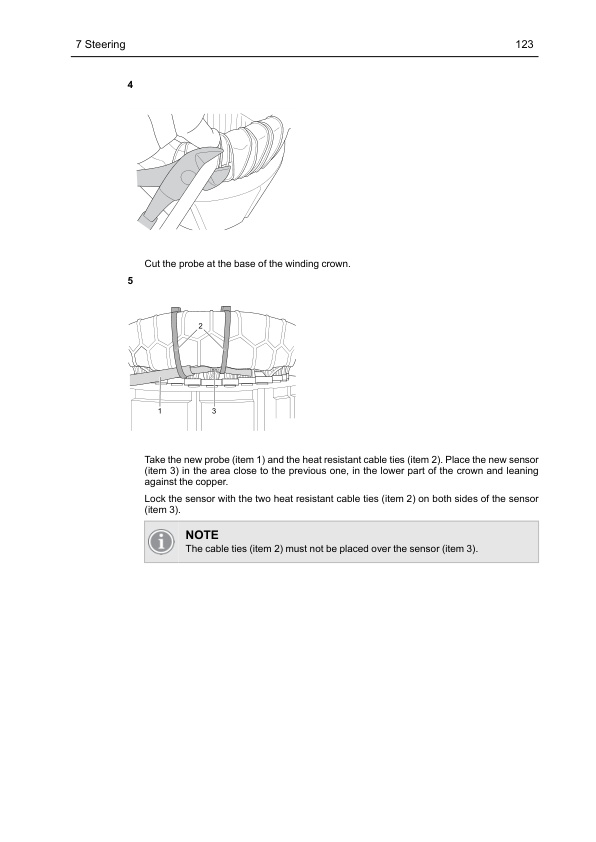 7 Steering 123

4

Cut the probe at the base of the winding crown.

5

2

1 3

Take the new probe (item 1) and the heat resistant cable ties (item 2). Place the new sensor (item 3) in the area close to the previous one, in the lower part of the crown and leaning against the copper.

Lock the sensor with the two heat resistant cable ties (item 2) on both sides of the sensor (item 3).

NOTE
The cable ties (item 2) must not be placed over the sensor (item 3).