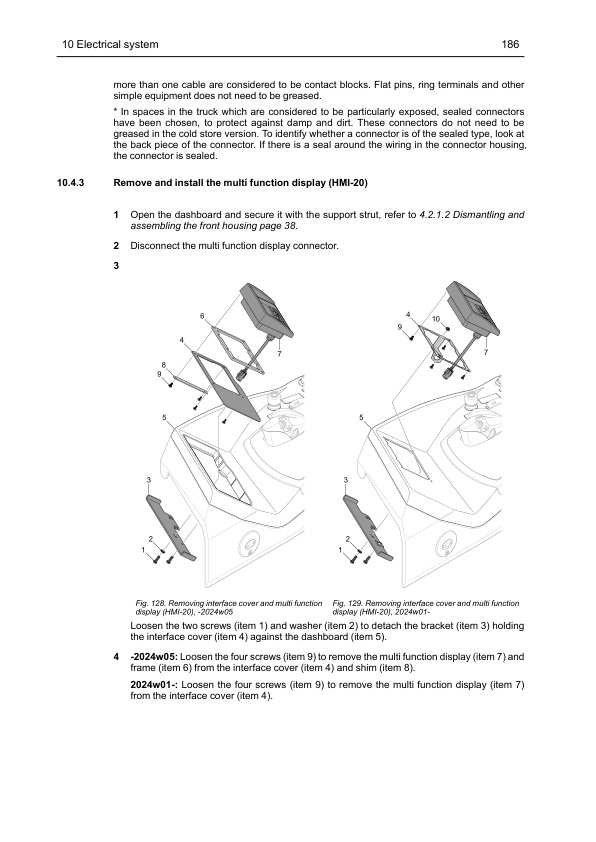 10 Electrical system

186

more than one cable are considered to be contact blocks. Flat pins, ring terminals and other simple equipment does not need to be greased.

* In spaces in the truck which are considered to be particularly exposed, sealed connectors have been chosen, to protect against damp and dirt. These connectors do not need to be greased in the cold store version. To identify whether a connector is of the sealed type, look at the back piece of the connector. If there is a seal around the wiring in the connector housing, the connector is sealed.

10.4.3 Remove and install the multi function display (HMI-20)

1 Open the dashboard and secure it with the support strut, refer to 4.2.1.2 Dismantling and assembling the front housing page 38.

2 Disconnect the multi function display connector.

3

6
4
8
9
7
5
3
2
1

4
10
9
7
5
3
2
1

Fig. 128. Removing interface cover and multi function display (HMI-20), -2024w05

Fig. 129. Removing interface cover and multi function display (HMI-20), 2024w01-

Loosen the two screws (item 1) and washer (item 2) to detach the bracket (item 3) holding the interface cover (item 4) against the dashboard (item 5).

4 -2024w05: Loosen the four screws (item 9) to remove the multi function display (item 7) and frame (item 6) from the interface cover (item 4) and shim (item 8).

2024w01-: Loosen the four screws (item 9) to remove the multi function display (item 7) from the interface cover (item 4).