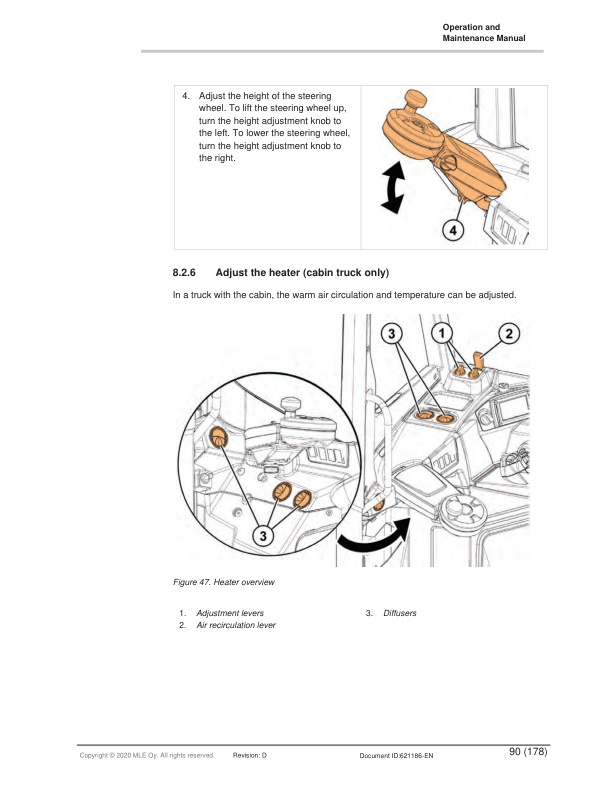 Operation and
Maintenance Manual

4. Adjust the height of the steering wheel. To lift the steering wheel up, turn the height adjustment knob to the left. To lower the steering wheel, turn the height adjustment knob to the right.

4

8.2.6 Adjust the heater (cabin truck only)

In a truck with the cabin, the warm air circulation and temperature can be adjusted.

3 1 2

3

Figure 47. Heater overview

1. Adjustment levers
2. Air recirculation lever

3. Diffusers

Copyright © 2020 MLE Oy. All rights reserved. Revision: D Document ID:621186-EN 90 (178)