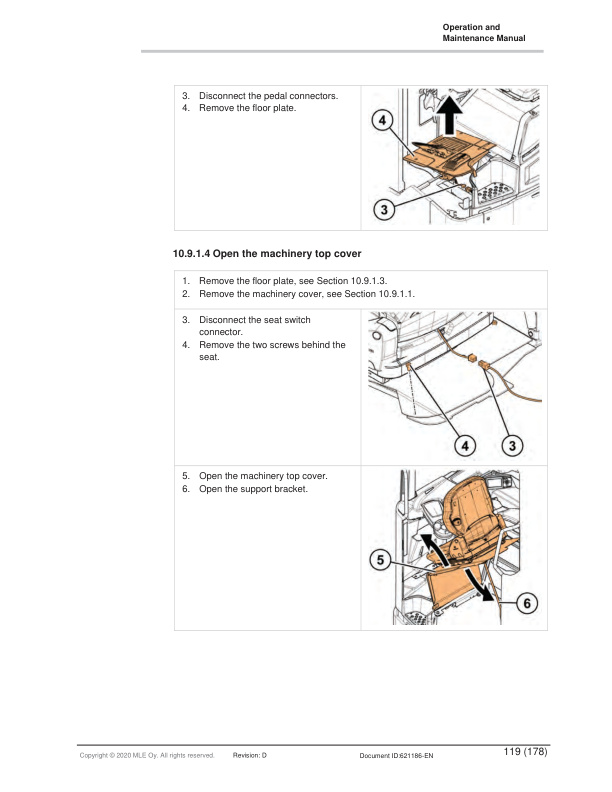 Operation and
Maintenance Manual

3. Disconnect the pedal connectors.
4. Remove the floor plate.

4

3

10.9.1.4 Open the machinery top cover

1. Remove the floor plate, see Section 10.9.1.3.
2. Remove the machinery cover, see Section 10.9.1.1.

3. Disconnect the seat switch connector.
4. Remove the two screws behind the seat.

4 3

5. Open the machinery top cover.
6. Open the support bracket.

5

6

Copyright © 2020 MLE Oy. All rights reserved. Revision: D Document ID:621186-EN 119 (178)