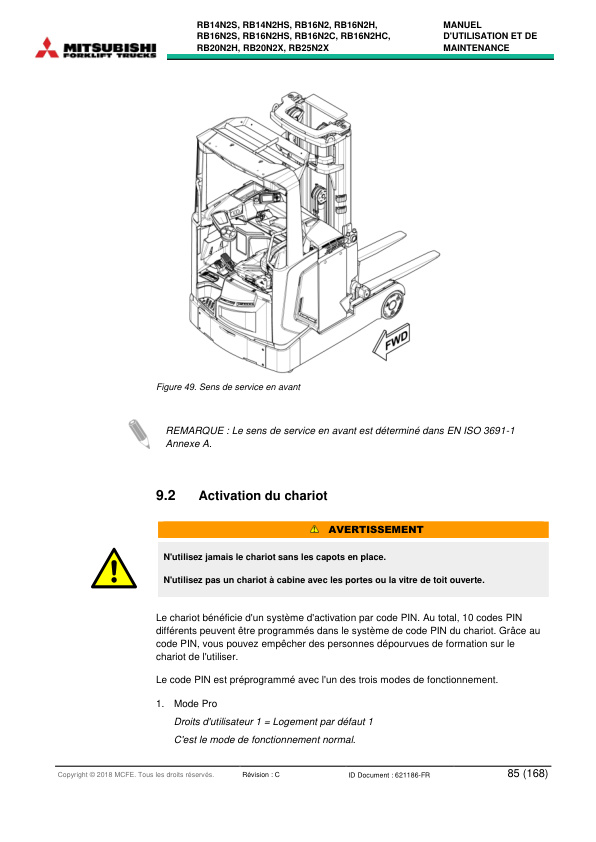 MITSUBISHI FORKLIFT TRUCKS

RB14N2S, RB14N2HS, RB16N2, RB16N2H, RB16N2S, RB16N2HS, RB16N2C, RB16N2HC, RB20N2H, RB20N2X, RB25N2X

MANUEL D'UTILISATION ET DE MAINTENANCE

FWD

Figure 49. Sens de service en avant

REMARQUE : Le sens de service en avant est déterminé dans EN ISO 3691-1 Annexe A.

9.2 Activation du chariot

AVERTISSEMENT

N'utilisez jamais le chariot sans les capots en place.

N'utilisez pas un chariot à cabine avec les portes ou la vitre de toit ouverte.

Le chariot bénéficie d'un système d'activation par code PIN. Au total, 10 codes PIN différents peuvent être programmés dans le système de code PIN du chariot. Grâce au code PIN, vous pouvez empêcher des personnes dépourvues de formation sur le chariot de l'utiliser.

Le code PIN est préprogrammé avec l'un des trois modes de fonctionnement.

1. Mode Pro

Droits d'utilisateur 1 = Logement par défaut 1

C'est le mode de fonctionnement normal.

Copyright © 2018 MCFE. Tous les droits réservés. Révision : C ID Document : 621186-FR 85 (168)