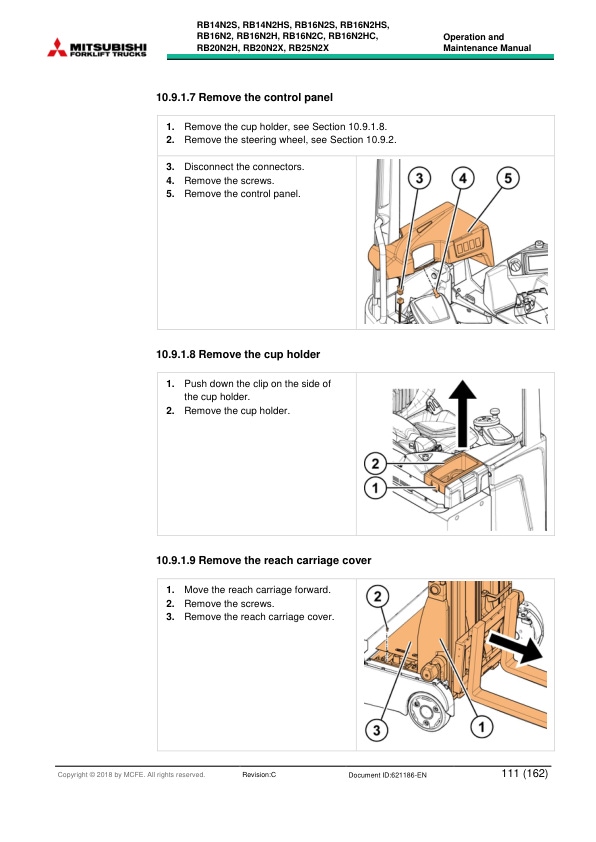 MITSUBISHI FORKLIFT TRUCKS

RB14N2S, RB14N2HS, RB16N2S, RB16N2HS, RB16N2, RB16N2H, RB16N2C, RB16N2HC, RB20N2H, RB20N2X, RB25N2X

Operation and Maintenance Manual

10.9.1.7 Remove the control panel

1. Remove the cup holder, see Section 10.9.1.8.
2. Remove the steering wheel, see Section 10.9.2.

3. Disconnect the connectors.
4. Remove the screws.
5. Remove the control panel.

3 4 5

10.9.1.8 Remove the cup holder

1. Push down the clip on the side of the cup holder.
2. Remove the cup holder.

2
1

10.9.1.9 Remove the reach carriage cover

1. Move the reach carriage forward.
2. Remove the screws.
3. Remove the reach carriage cover.

2
3
1

Copyright © 2018 by MCFE. All rights reserved. Revision:C Document ID:621186-EN 111 (162)