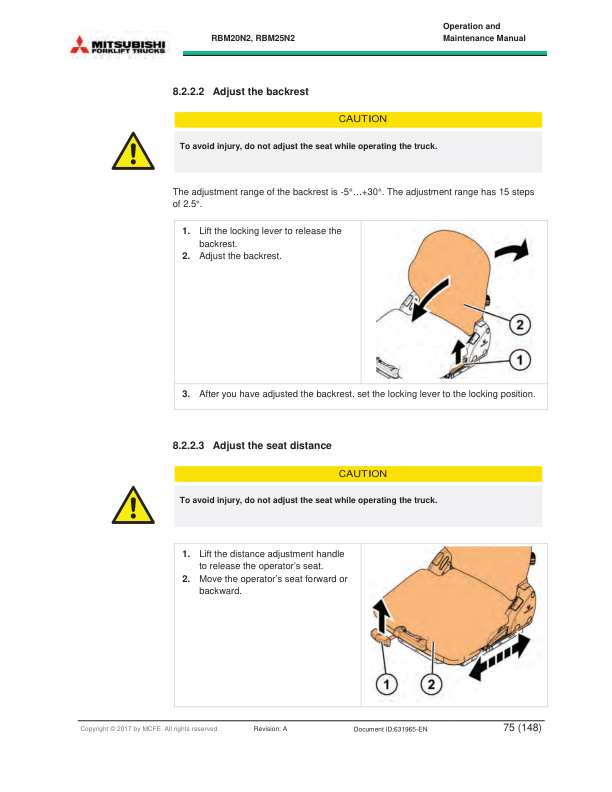 MITSUBISHI FORKLIFT TRUCKS

RBM20N2, RBM25N2

Operation and Maintenance Manual

8.2.2.2 Adjust the backrest

CAUTION

To avoid injury, do not adjust the seat while operating the truck.

The adjustment range of the backrest is -5°…+30°. The adjustment range has 15 steps of 2.5°.

1. Lift the locking lever to release the backrest.
2. Adjust the backrest.

2

1

3. After you have adjusted the backrest, set the locking lever to the locking position.

8.2.2.3 Adjust the seat distance

CAUTION

To avoid injury, do not adjust the seat while operating the truck.

1. Lift the distance adjustment handle to release the operator's seat.
2. Move the operator's seat forward or backward.

1

2

Copyright © 2017 by MCFE. All rights reserved.

Revision: A

Document ID:631965-EN

75 (148)