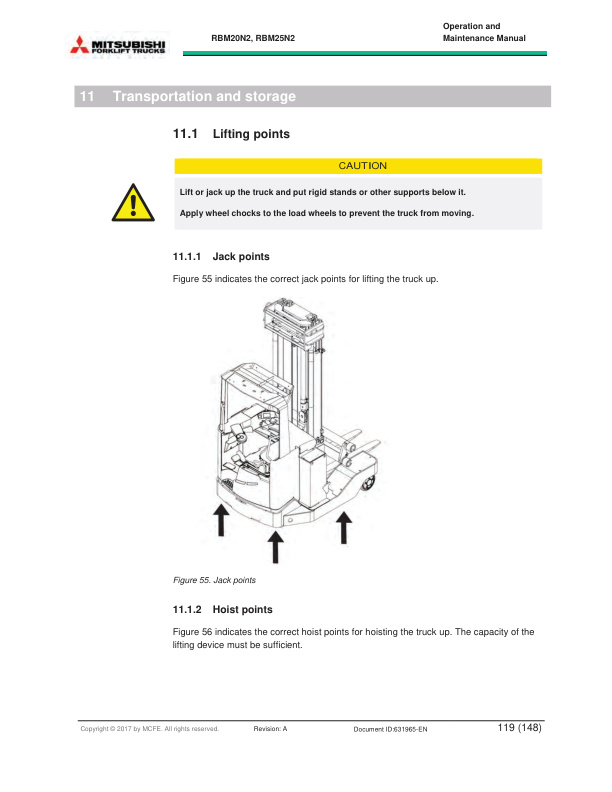 MITSUBISHI
FORKLIFT TRUCKS

RBM20N2, RBM25N2

Operation and
Maintenance Manual

11 Transportation and storage

11.1 Lifting points

CAUTION

Lift or jack up the truck and put rigid stands or other supports below it.

Apply wheel chocks to the load wheels to prevent the truck from moving.

11.1.1 Jack points

Figure 55 indicates the correct jack points for lifting the truck up.

Figure 55. Jack points

11.1.2 Hoist points

Figure 56 indicates the correct hoist points for hoisting the truck up. The capacity of the lifting device must be sufficient.

Copyright © 2017 by MCFE. All rights reserved.

Revision: A

Document ID:631965-EN

119 (148)