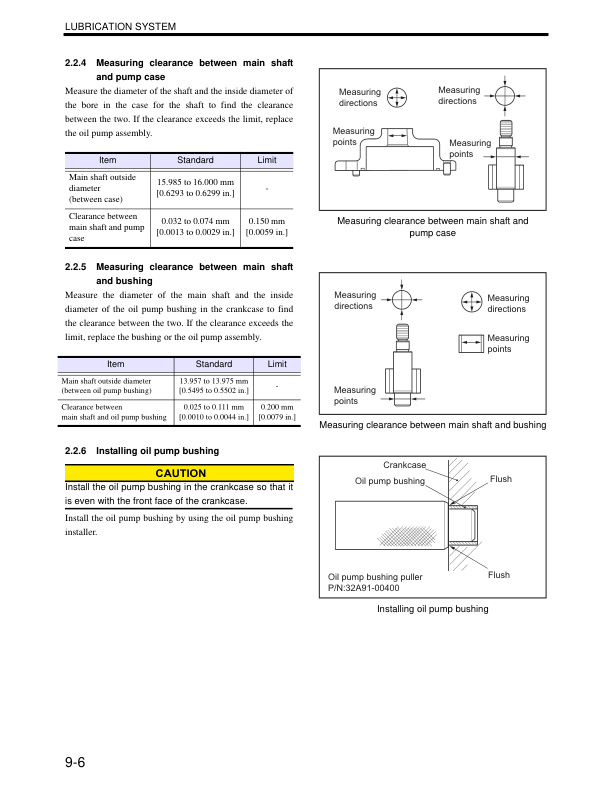 LUBRICATION SYSTEM

2.2.4 Measuring clearance between main shaft and pump case

Measure the diameter of the shaft and the inside diameter of the bore in the case for the shaft to find the clearance between the two. If the clearance exceeds the limit, replace the oil pump assembly.

| Item | Standard | Limit |
|---|---|---|
| Main shaft outside diameter (between case) | 15.985 to 16.000 mm [0.6293 to 0.6299 in.] | - |
| Clearance between main shaft and pump case | 0.032 to 0.074 mm [0.0013 to 0.0029 in.] | 0.150 mm [0.0059 in.] |

Measuring directions
Measuring directions
Measuring points
Measuring points

Measuring clearance between main shaft and pump case

2.2.5 Measuring clearance between main shaft and bushing

Measure the diameter of the main shaft and the inside diameter of the oil pump bushing in the crankcase to find the clearance between the two. If the clearance exceeds the limit, replace the bushing or the oil pump assembly.

| Item | Standard | Limit |
|---|---|---|
| Main shaft outside diameter (between oil pump bushing) | 13.957 to 13.975 mm [0.5495 to 0.5502 in.] | - |
| Clearance between main shaft and oil pump bushing | 0.025 to 0.111 mm [0.0010 to 0.0044 in.] | 0.200 mm [0.0079 in.] |

Measuring directions
Measuring directions
Measuring points
Measuring points

Measuring clearance between main shaft and bushing

2.2.6 Installing oil pump bushing

CAUTION

Install the oil pump bushing in the crankcase so that it is even with the front face of the crankcase.

Install the oil pump bushing by using the oil pump bushing installer.

Crankcase
Oil pump bushing
Flush
Flush
Oil pump bushing puller
P/N:32A91-00400

Installing oil pump bushing

9-6