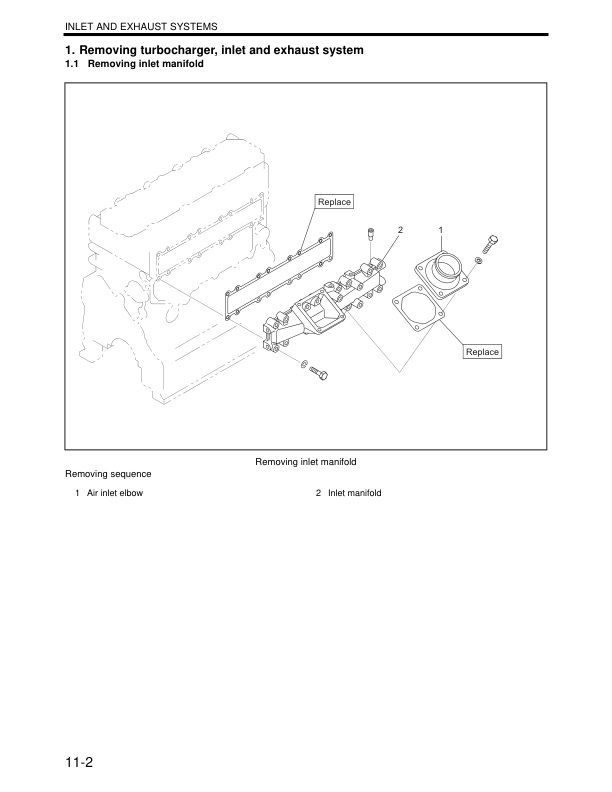 INLET AND EXHAUST SYSTEMS

1. Removing turbocharger, inlet and exhaust system
1.1 Removing inlet manifold

Replace
2
1
Replace

Removing inlet manifold

Removing sequence

1 Air inlet elbow
2 Inlet manifold

11-2