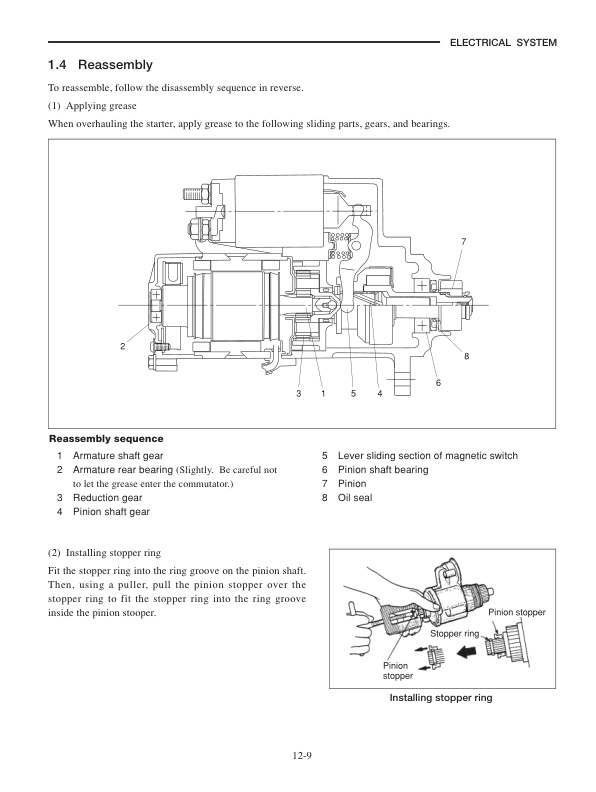 ELECTRICAL SYSTEM

1.4 Reassembly

To reassemble, follow the disassembly sequence in reverse.

(1) Applying grease

When overhauling the starter, apply grease to the following sliding parts, gears, and bearings.

7

2

8

6

3 1 5 4

Reassembly sequence

1 Armature shaft gear
2 Armature rear bearing (Slightly. Be careful not to let the grease enter the commutator.)
3 Reduction gear
4 Pinion shaft gear

5 Lever sliding section of magnetic switch
6 Pinion shaft bearing
7 Pinion
8 Oil seal

(2) Installing stopper ring

Fit the stopper ring into the ring groove on the pinion shaft. Then, using a puller, pull the pinion stopper over the stopper ring to fit the stopper ring into the ring groove inside the pinion stooper.

Pinion stopper

Stopper ring

Pinion stopper

Installing stopper ring

12-9