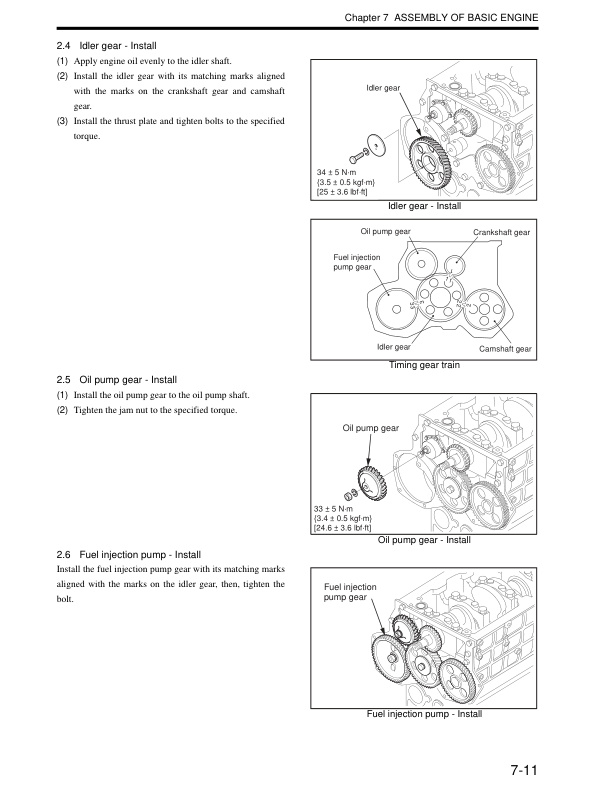 Chapter 7 ASSEMBLY OF BASIC ENGINE

2.4 Idler gear - Install

(1) Apply engine oil evenly to the idler shaft.

(2) Install the idler gear with its matching marks aligned with the marks on the crankshaft gear and camshaft gear.

(3) Install the thrust plate and tighten bolts to the specified torque.

Idler gear

34 ± 5 N·m
{3.5 ± 0.5 kgf·m}
[25 ± 3.6 lbf·ft]

Idler gear - Install

Oil pump gear

Crankshaft gear

Fuel injection pump gear

Idler gear

Camshaft gear

Timing gear train

2.5 Oil pump gear - Install

(1) Install the oil pump gear to the oil pump shaft.

(2) Tighten the jam nut to the specified torque.

Oil pump gear

33 ± 5 N·m
{3.4 ± 0.5 kgf·m}
[24.6 ± 3.6 lbf·ft]

Oil pump gear - Install

2.6 Fuel injection pump - Install

Install the fuel injection pump gear with its matching marks aligned with the marks on the idler gear, then, tighten the bolt.

Fuel injection pump gear

Fuel injection pump - Install

7-11