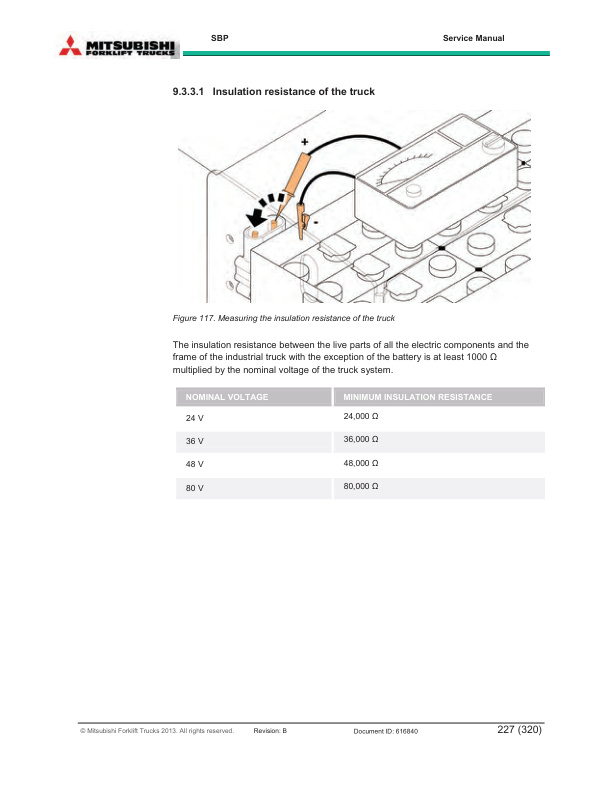 MITSUBISHI FORKLIFT TRUCKS

SBP

Service Manual

9.3.3.1 Insulation resistance of the truck

+

-

Figure 117. Measuring the insulation resistance of the truck

The insulation resistance between the live parts of all the electric components and the frame of the industrial truck with the exception of the battery is at least 1000 Ω multiplied by the nominal voltage of the truck system.

| NOMINAL VOLTAGE | MINIMUM INSULATION RESISTANCE |
|---|---|
| 24 V | 24,000 Ω |
| 36 V | 36,000 Ω |
| 48 V | 48,000 Ω |
| 80 V | 80,000 Ω |

© Mitsubishi Forklift Trucks 2013. All rights reserved.

Revision: B

Document ID: 616840

227 (320)