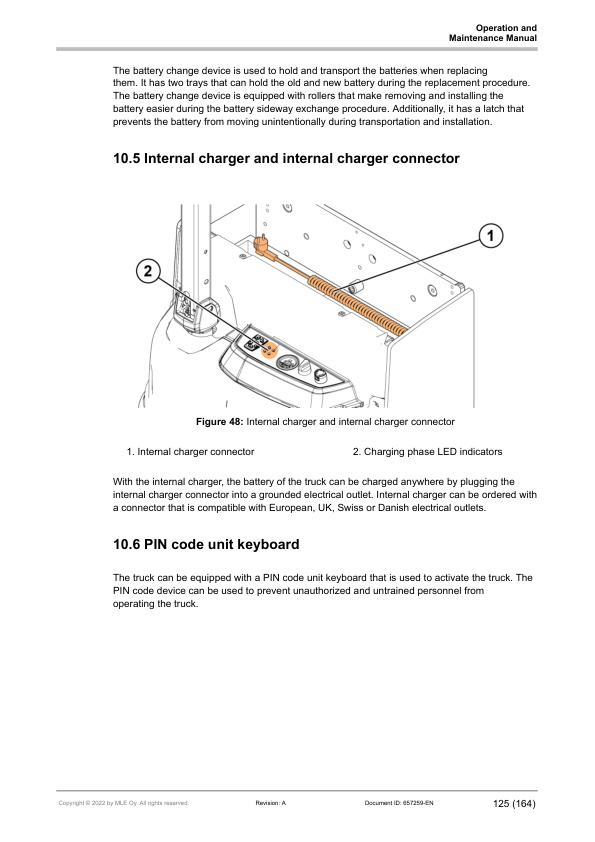 Operation and
Maintenance Manual

The battery change device is used to hold and transport the batteries when replacing them. It has two trays that can hold the old and new battery during the replacement procedure. The battery change device is equipped with rollers that make removing and installing the battery easier during the battery sideway exchange procedure. Additionally, it has a latch that prevents the battery from moving unintentionally during transportation and installation.

10.5 Internal charger and internal charger connector

1

2

Figure 48: Internal charger and internal charger connector

1. Internal charger connector

2. Charging phase LED indicators

With the internal charger, the battery of the truck can be charged anywhere by plugging the internal charger connector into a grounded electrical outlet. Internal charger can be ordered with a connector that is compatible with European, UK, Swiss or Danish electrical outlets.

10.6 PIN code unit keyboard

The truck can be equipped with a PIN code unit keyboard that is used to activate the truck. The PIN code device can be used to prevent unauthorized and untrained personnel from operating the truck.

Copyright © 2022 by MLE Oy. All rights reserved.

Revision: A

Document ID: 657259-EN

125 (164)