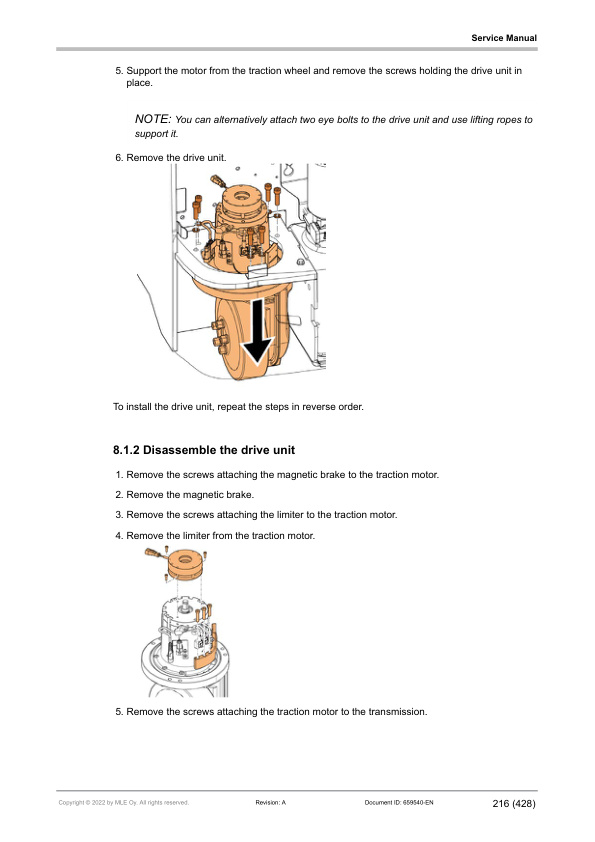 Service Manual

5. Support the motor from the traction wheel and remove the screws holding the drive unit in place.

NOTE: You can alternatively attach two eye bolts to the drive unit and use lifting ropes to support it.

6. Remove the drive unit.

To install the drive unit, repeat the steps in reverse order.

8.1.2 Disassemble the drive unit

1. Remove the screws attaching the magnetic brake to the traction motor.

2. Remove the magnetic brake.

3. Remove the screws attaching the limiter to the traction motor.

4. Remove the limiter from the traction motor.

5. Remove the screws attaching the traction motor to the transmission.

Copyright © 2022 by MLE Oy. All rights reserved. Revision: A Document ID: 659540-EN 216 (428)