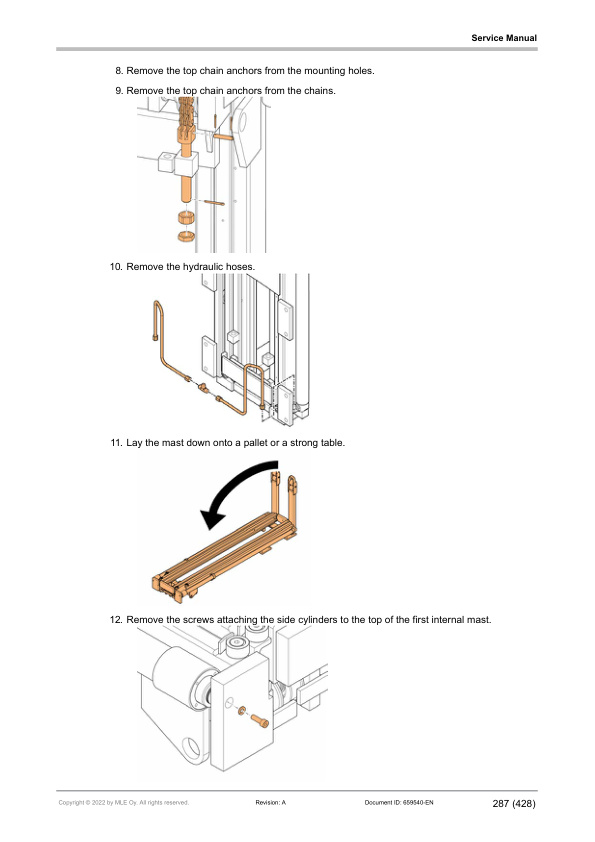 Service Manual

8. Remove the top chain anchors from the mounting holes.

9. Remove the top chain anchors from the chains.

10. Remove the hydraulic hoses.

11. Lay the mast down onto a pallet or a strong table.

12. Remove the screws attaching the side cylinders to the top of the first internal mast.

Copyright © 2022 by MLE Oy. All rights reserved. Revision: A Document ID: 659540-EN 287 (428)