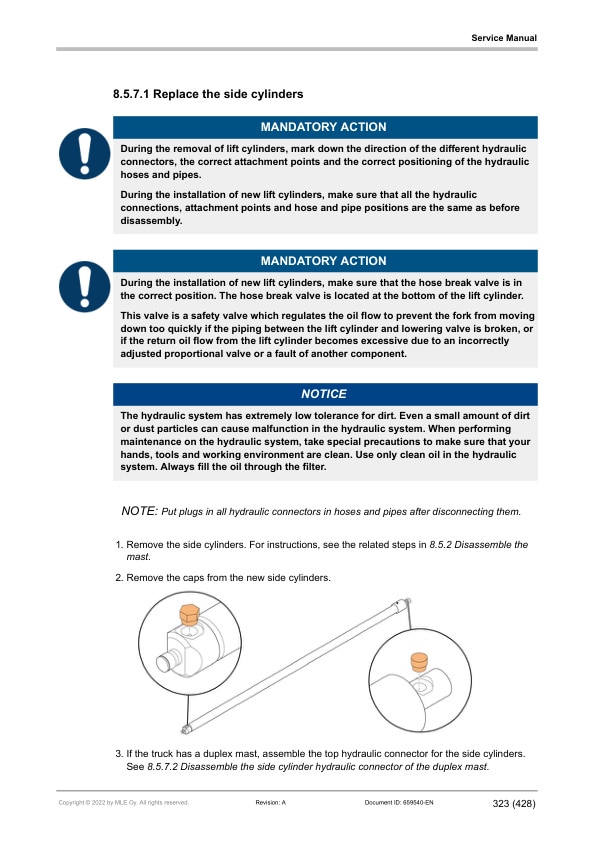 Service Manual

8.5.7.1 Replace the side cylinders

MANDATORY ACTION

During the removal of lift cylinders, mark down the direction of the different hydraulic connectors, the correct attachment points and the correct positioning of the hydraulic hoses and pipes.

During the installation of new lift cylinders, make sure that all the hydraulic connections, attachment points and hose and pipe positions are the same as before disassembly.

MANDATORY ACTION

During the installation of new lift cylinders, make sure that the hose break valve is in the correct position. The hose break valve is located at the bottom of the lift cylinder.

This valve is a safety valve which regulates the oil flow to prevent the fork from moving down too quickly if the piping between the lift cylinder and lowering valve is broken, or if the return oil flow from the lift cylinder becomes excessive due to an incorrectly adjusted proportional valve or a fault of another component.

NOTICE

The hydraulic system has extremely low tolerance for dirt. Even a small amount of dirt or dust particles can cause malfunction in the hydraulic system. When performing maintenance on the hydraulic system, take special precautions to make sure that your hands, tools and working environment are clean. Use only clean oil in the hydraulic system. Always fill the oil through the filter.

NOTE: Put plugs in all hydraulic connectors in hoses and pipes after disconnecting them.

1. Remove the side cylinders. For instructions, see the related steps in 8.5.2 Disassemble the mast.

2. Remove the caps from the new side cylinders.

3. If the truck has a duplex mast, assemble the top hydraulic connector for the side cylinders. See 8.5.7.2 Disassemble the side cylinder hydraulic connector of the duplex mast.

Copyright © 2022 by MLE Oy. All rights reserved. Revision: A Document ID: 659540-EN 323 (428)