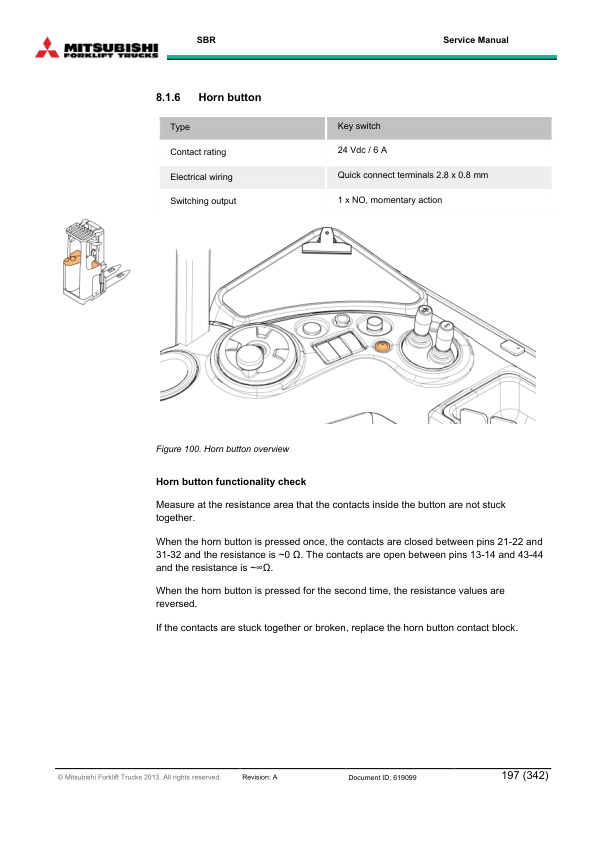 MITSUBISHI FORKLIFT TRUCKS

SBR

Service Manual

8.1.6 Horn button

| Type | Key switch |
|---|---|
| Contact rating | 24 Vdc / 6 A |
| Electrical wiring | Quick connect terminals 2.8 x 0.8 mm |
| Switching output | 1 x NO, momentary action |

Figure 100. Horn button overview

Horn button functionality check

Measure at the resistance area that the contacts inside the button are not stuck together.

When the horn button is pressed once, the contacts are closed between pins 21-22 and 31-32 and the resistance is ~0 Ω. The contacts are open between pins 13-14 and 43-44 and the resistance is ~∞Ω.

When the horn button is pressed for the second time, the resistance values are reversed.

If the contacts are stuck together or broken, replace the horn button contact block.

© Mitsubishi Forklift Trucks 2013. All rights reserved.

Revision: A

Document ID: 619099

197 (342)