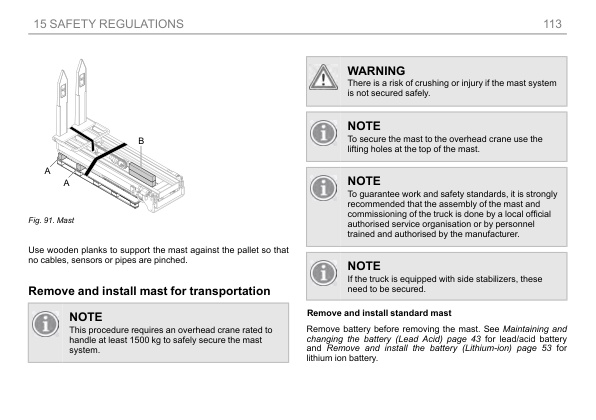 15 SAFETY REGULATIONS

113

B

A

A

Fig. 91. Mast

Use wooden planks to support the mast against the pallet so that no cables, sensors or pipes are pinched.

Remove and install mast for transportation

NOTE
This procedure requires an overhead crane rated to handle at least 1500 kg to safely secure the mast system.

WARNING
There is a risk of crushing or injury if the mast system is not secured safely.

NOTE
To secure the mast to the overhead crane use the lifting holes at the top of the mast.

NOTE
To guarantee work and safety standards, it is strongly recommended that the assembly of the mast and commissioning of the truck is done by a local official authorised service organisation or by personnel trained and authorised by the manufacturer.

NOTE
If the truck is equipped with side stabilizers, these need to be secured.

Remove and install standard mast

Remove battery before removing the mast. See Maintaining and changing the battery (Lead Acid) page 43 for lead/acid battery and Remove and install the battery (Lithium-ion) page 53 for lithium ion battery.