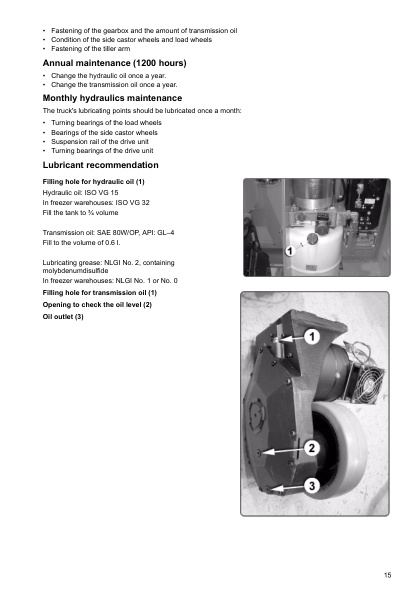 • Fastening of the gearbox and the amount of transmission oil
• Condition of the side castor wheels and load wheels
• Fastening of the tiller arm

Annual maintenance (1200 hours)

• Change the hydraulic oil once a year.
• Change the transmission oil once a year.

Monthly hydraulics maintenance

The truck's lubricating points should be lubricated once a month:

• Turning bearings of the load wheels
• Bearings of the side castor wheels
• Suspension rail of the drive unit
• Turning bearings of the drive unit

Lubricant recommendation

Filling hole for hydraulic oil (1)
Hydraulic oil: ISO VG 15
In freezer warehouses: ISO VG 32
Fill the tank to ¾ volume

Transmission oil: SAE 80W/OP, API: GL–4
Fill to the volume of 0.6 l.

Lubricating grease: NLGI No. 2, containing molybdenumdisulfide
In freezer warehouses: NLGI No. 1 or No. 0

Filling hole for transmission oil (1)
Opening to check the oil level (2)
Oil outlet (3)

1

1

2

3

15