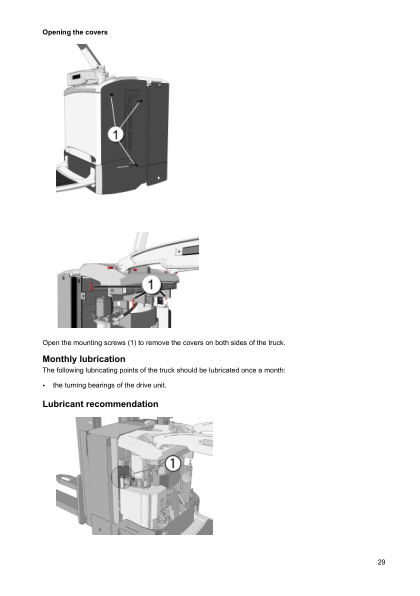 Opening the covers

1

1

Open the mounting screws (1) to remove the covers on both sides of the truck.

Monthly lubrication

The following lubricating points of the truck should be lubricated once a month:

• the turning bearings of the drive unit.

Lubricant recommendation

1

29