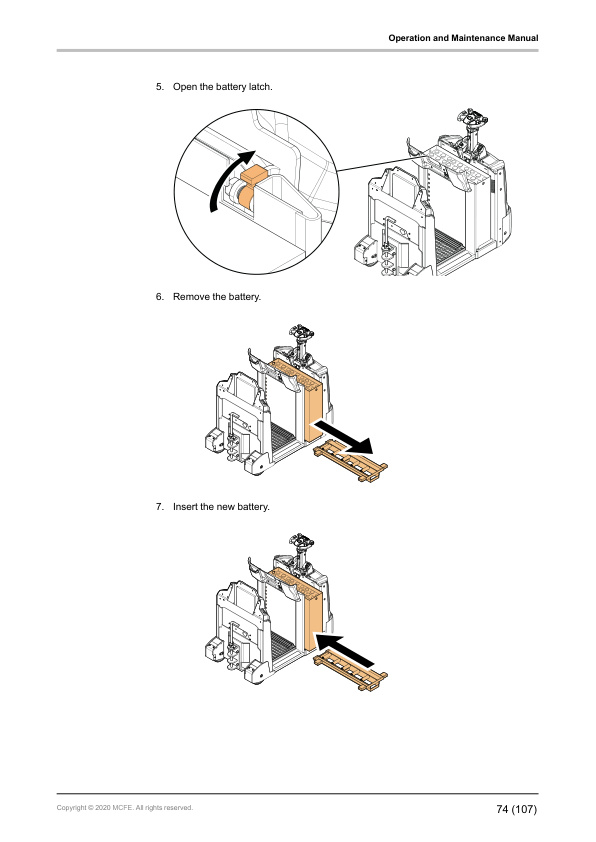 Operation and Maintenance Manual

5. Open the battery latch.

6. Remove the battery.

7. Insert the new battery.

Copyright © 2020 MCFE. All rights reserved.

74 (107)