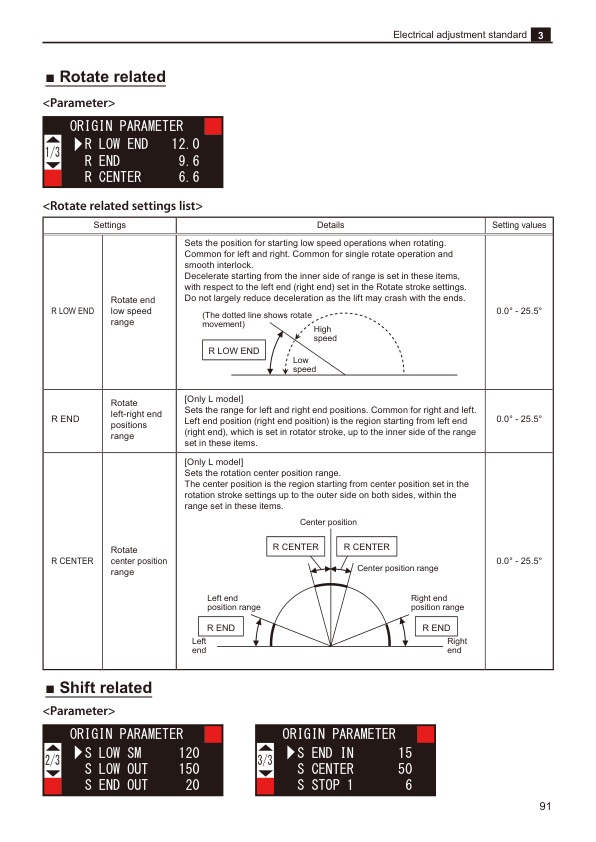 Electrical adjustment standard 3

■ Rotate related

<Parameter>

ORIGIN PARAMETER
1/3
▶R LOW END 12.0
R END 9.6
R CENTER 6.6

<Rotate related settings list>

| Settings | | Details | Setting values |
|---|---|---|---|
| R LOW END | Rotate end low speed range | Sets the position for starting low speed operations when rotating. Common for left and right. Common for single rotate operation and smooth interlock. Decelerate starting from the inner side of range is set in these items, with respect to the left end (right end) set in the Rotate stroke settings. Do not largely reduce deceleration as the lift may crash with the ends. (The dotted line shows rotate movement) High speed R LOW END Low speed | 0.0° - 25.5° |
| R END | Rotate left-right end positions range | [Only L model] Sets the range for left and right end positions. Common for right and left. Left end position (right end position) is the region starting from left end (right end), which is set in rotator stroke, up to the inner side of the range set in these items. | 0.0° - 25.5° |
| R CENTER | Rotate center position range | [Only L model] Sets the rotation center position range. The center position is the region starting from center position set in the rotation stroke settings up to the outer side on both sides, within the range set in these items. Center position R CENTER R CENTER Center position range Left end position range Right end position range R END R END Left end Right end | 0.0° - 25.5° |

■ Shift related

<Parameter>

ORIGIN PARAMETER
2/3
▶S LOW SM 120
S LOW OUT 150
S END OUT 20

ORIGIN PARAMETER
3/3
▶S END IN 15
S CENTER 50
S STOP 1 6

91