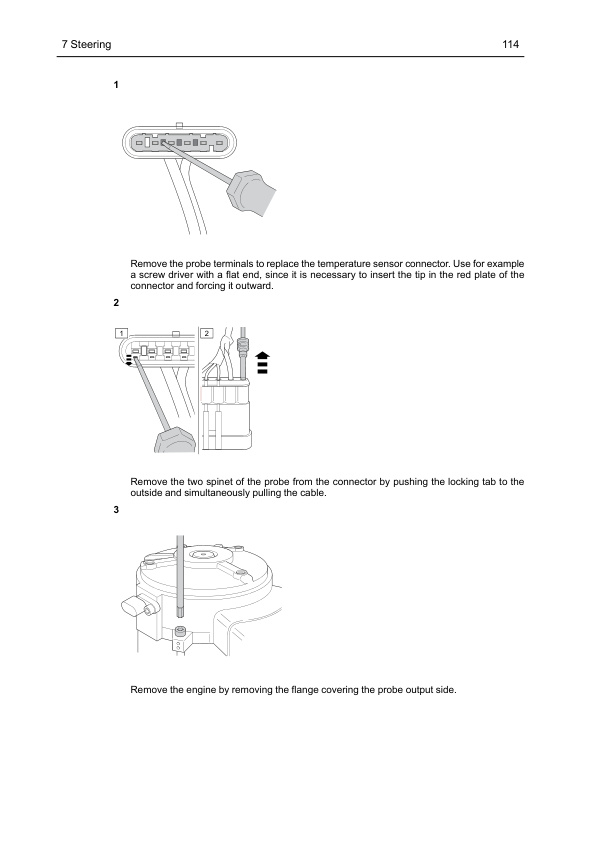 7 Steering 114

1

Remove the probe terminals to replace the temperature sensor connector. Use for example a screw driver with a flat end, since it is necessary to insert the tip in the red plate of the connector and forcing it outward.

2

1

2

Remove the two spinet of the probe from the connector by pushing the locking tab to the outside and simultaneously pulling the cable.

3

Remove the engine by removing the flange covering the probe output side.