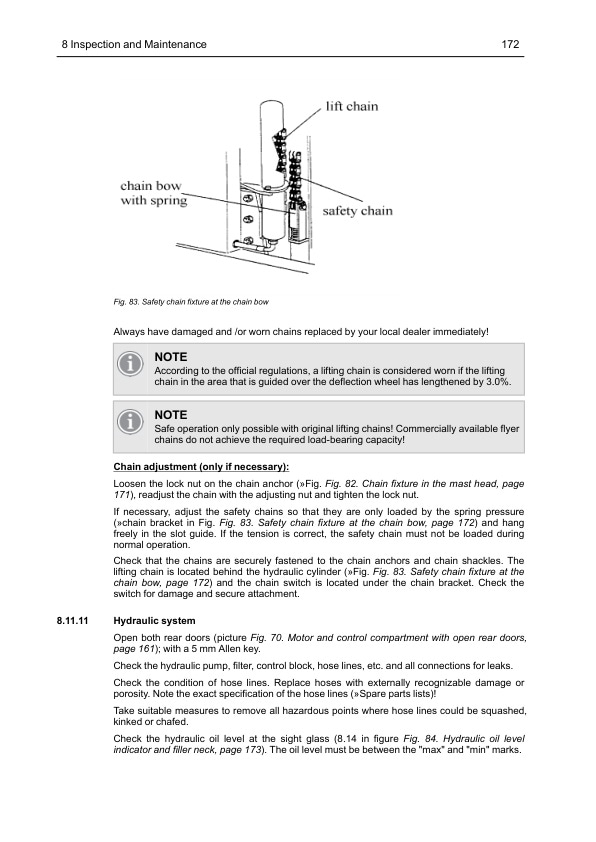 8 Inspection and Maintenance

172

lift chain

chain bow with spring

safety chain

Fig. 83. Safety chain fixture at the chain bow

Always have damaged and /or worn chains replaced by your local dealer immediately!

NOTE
According to the official regulations, a lifting chain is considered worn if the lifting chain in the area that is guided over the deflection wheel has lengthened by 3.0%.

NOTE
Safe operation only possible with original lifting chains! Commercially available flyer chains do not achieve the required load-bearing capacity!

Chain adjustment (only if necessary):

Loosen the lock nut on the chain anchor (»Fig. Fig. 82. Chain fixture in the mast head, page 171), readjust the chain with the adjusting nut and tighten the lock nut.

If necessary, adjust the safety chains so that they are only loaded by the spring pressure (»chain bracket in Fig. Fig. 83. Safety chain fixture at the chain bow, page 172) and hang freely in the slot guide. If the tension is correct, the safety chain must not be loaded during normal operation.

Check that the chains are securely fastened to the chain anchors and chain shackles. The lifting chain is located behind the hydraulic cylinder (»Fig. Fig. 83. Safety chain fixture at the chain bow, page 172) and the chain switch is located under the chain bracket. Check the switch for damage and secure attachment.

8.11.11 Hydraulic system

Open both rear doors (picture Fig. 70. Motor and control compartment with open rear doors, page 161); with a 5 mm Allen key.

Check the hydraulic pump, filter, control block, hose lines, etc. and all connections for leaks.

Check the condition of hose lines. Replace hoses with externally recognizable damage or porosity. Note the exact specification of the hose lines (»Spare parts lists)!

Take suitable measures to remove all hazardous points where hose lines could be squashed, kinked or chafed.

Check the hydraulic oil level at the sight glass (8.14 in figure Fig. 84. Hydraulic oil level indicator and filler neck, page 173). The oil level must be between the "max" and "min" marks.