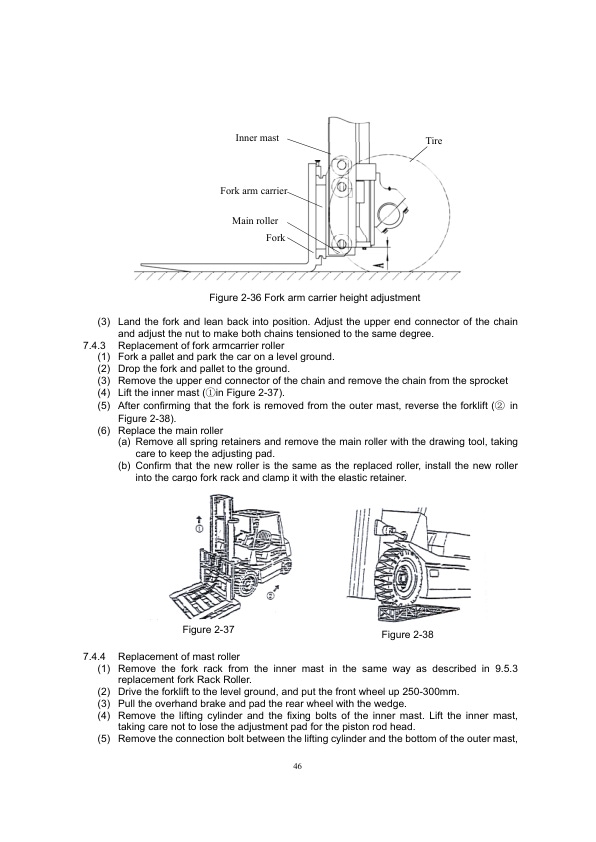 Inner mast

Tire

Fork arm carrier

Main roller

Fork

Figure 2-36 Fork arm carrier height adjustment

(3) Land the fork and lean back into position. Adjust the upper end connector of the chain and adjust the nut to make both chains tensioned to the same degree.

7.4.3 Replacement of fork armcarrier roller

(1) Fork a pallet and park the car on a level ground.

(2) Drop the fork and pallet to the ground.

(3) Remove the upper end connector of the chain and remove the chain from the sprocket

(4) Lift the inner mast (①in Figure 2-37).

(5) After confirming that the fork is removed from the outer mast, reverse the forklift (② in Figure 2-38).

(6) Replace the main roller

(a) Remove all spring retainers and remove the main roller with the drawing tool, taking care to keep the adjusting pad.

(b) Confirm that the new roller is the same as the replaced roller, install the new roller into the cargo fork rack and clamp it with the elastic retainer.

①

②

Figure 2-37

Figure 2-38

7.4.4 Replacement of mast roller

(1) Remove the fork rack from the inner mast in the same way as described in 9.5.3 replacement fork Rack Roller.

(2) Drive the forklift to the level ground, and put the front wheel up 250-300mm.

(3) Pull the overhand brake and pad the rear wheel with the wedge.

(4) Remove the lifting cylinder and the fixing bolts of the inner mast. Lift the inner mast, taking care not to lose the adjustment pad for the piston rod head.

(5) Remove the connection bolt between the lifting cylinder and the bottom of the outer mast,

46