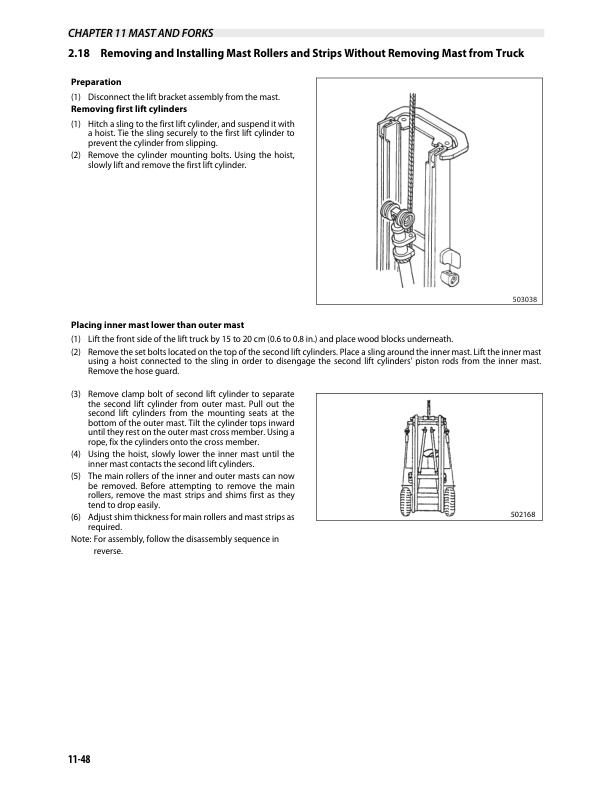 CHAPTER 11 MAST AND FORKS

2.18 Removing and Installing Mast Rollers and Strips Without Removing Mast from Truck

Preparation

(1) Disconnect the lift bracket assembly from the mast.

Removing first lift cylinders

(1) Hitch a sling to the first lift cylinder, and suspend it with a hoist. Tie the sling securely to the first lift cylinder to prevent the cylinder from slipping.

(2) Remove the cylinder mounting bolts. Using the hoist, slowly lift and remove the first lift cylinder.

503038

Placing inner mast lower than outer mast

(1) Lift the front side of the lift truck by 15 to 20 cm (0.6 to 0.8 in.) and place wood blocks underneath.

(2) Remove the set bolts located on the top of the second lift cylinders. Place a sling around the inner mast. Lift the inner mast using a hoist connected to the sling in order to disengage the second lift cylinders' piston rods from the inner mast. Remove the hose guard.

(3) Remove clamp bolt of second lift cylinder to separate the second lift cylinder from outer mast. Pull out the second lift cylinders from the mounting seats at the bottom of the outer mast. Tilt the cylinder tops inward until they rest on the outer mast cross member. Using a rope, fix the cylinders onto the cross member.

(4) Using the hoist, slowly lower the inner mast until the inner mast contacts the second lift cylinders.

(5) The main rollers of the inner and outer masts can now be removed. Before attempting to remove the main rollers, remove the mast strips and shims first as they tend to drop easily.

(6) Adjust shim thickness for main rollers and mast strips as required.

Note: For assembly, follow the disassembly sequence in reverse.

502168

11-48