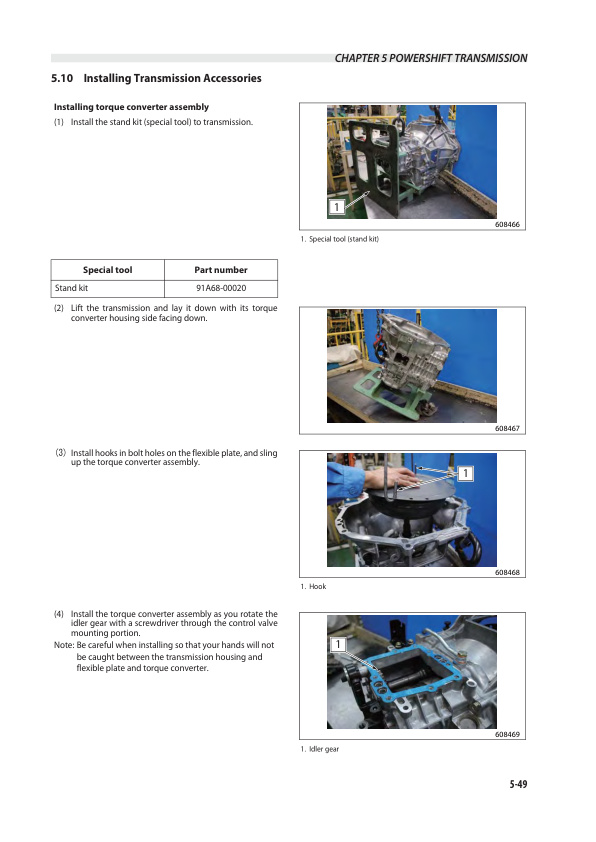 CHAPTER 5 POWERSHIFT TRANSMISSION

5.10 Installing Transmission Accessories

Installing torque converter assembly

(1) Install the stand kit (special tool) to transmission.

1

608466

1. Special tool (stand kit)

| Special tool | Part number |
|---|---|
| Stand kit | 91A68-00020 |

(2) Lift the transmission and lay it down with its torque converter housing side facing down.

608467

(3) Install hooks in bolt holes on the flexible plate, and sling up the torque converter assembly.

1

608468

1. Hook

(4) Install the torque converter assembly as you rotate the idler gear with a screwdriver through the control valve mounting portion.

Note: Be careful when installing so that your hands will not be caught between the transmission housing and flexible plate and torque converter.

1

608469

1. Idler gear

5-49