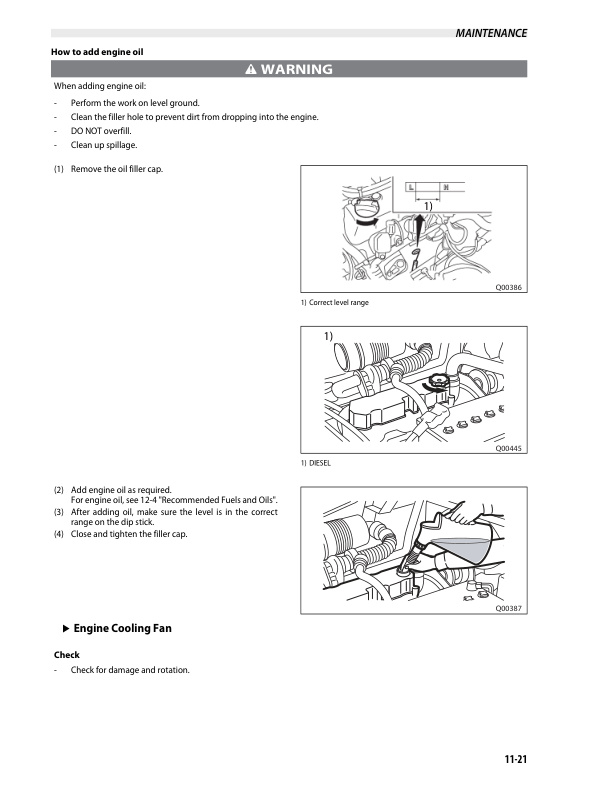 MAINTENANCE

How to add engine oil

⚠ WARNING

When adding engine oil:

- Perform the work on level ground.
- Clean the filler hole to prevent dirt from dropping into the engine.
- DO NOT overfill.
- Clean up spillage.

(1) Remove the oil filler cap.

L H

1)

Q00386

1) Correct level range

1)

Q00445

1) DIESEL

(2) Add engine oil as required. For engine oil, see 12-4 "Recommended Fuels and Oils".
(3) After adding oil, make sure the level is in the correct range on the dip stick.
(4) Close and tighten the filler cap.

Q00387

▶ Engine Cooling Fan

Check

- Check for damage and rotation.

11-21