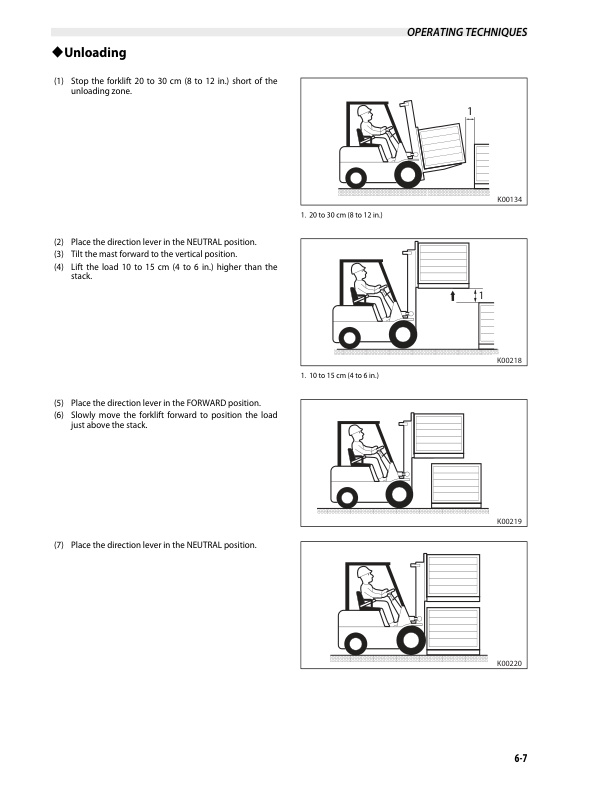 OPERATING TECHNIQUES

◆Unloading

(1) Stop the forklift 20 to 30 cm (8 to 12 in.) short of the unloading zone.

1

K00134

1. 20 to 30 cm (8 to 12 in.)

(2) Place the direction lever in the NEUTRAL position.
(3) Tilt the mast forward to the vertical position.
(4) Lift the load 10 to 15 cm (4 to 6 in.) higher than the stack.

1

K00218

1. 10 to 15 cm (4 to 6 in.)

(5) Place the direction lever in the FORWARD position.
(6) Slowly move the forklift forward to position the load just above the stack.

K00219

(7) Place the direction lever in the NEUTRAL position.

K00220

6-7