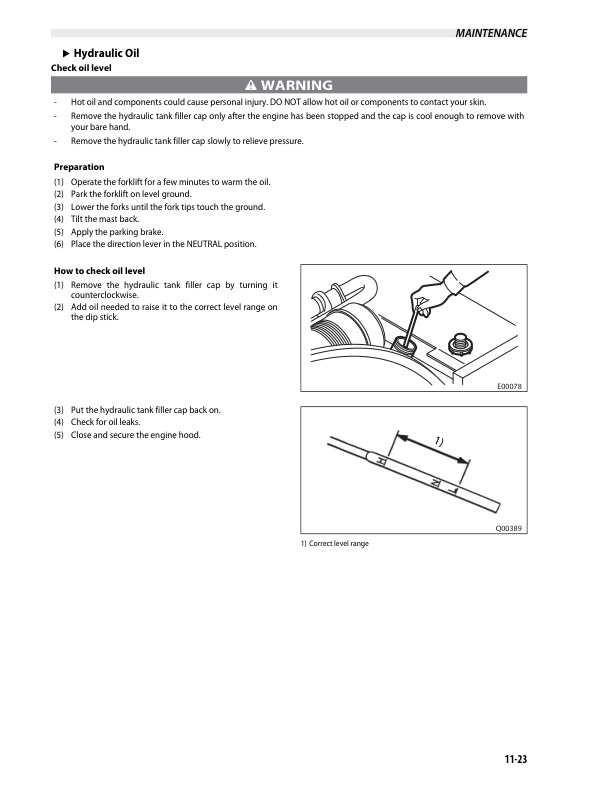 MAINTENANCE

▶ Hydraulic Oil

Check oil level

⚠ WARNING

- Hot oil and components could cause personal injury. DO NOT allow hot oil or components to contact your skin.
- Remove the hydraulic tank filler cap only after the engine has been stopped and the cap is cool enough to remove with your bare hand.
- Remove the hydraulic tank filler cap slowly to relieve pressure.

Preparation

(1) Operate the forklift for a few minutes to warm the oil.
(2) Park the forklift on level ground.
(3) Lower the forks until the fork tips touch the ground.
(4) Tilt the mast back.
(5) Apply the parking brake.
(6) Place the direction lever in the NEUTRAL position.

How to check oil level

(1) Remove the hydraulic tank filler cap by turning it counterclockwise.
(2) Add oil needed to raise it to the correct level range on the dip stick.

E00078

(3) Put the hydraulic tank filler cap back on.
(4) Check for oil leaks.
(5) Close and secure the engine hood.

1)

H

N

L

Q00389

1) Correct level range

11-23