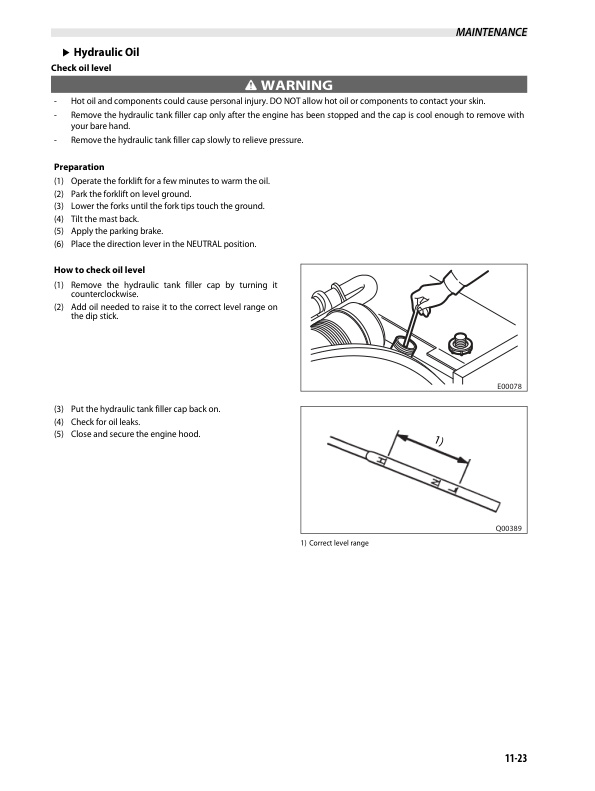 MAINTENANCE

▶ Hydraulic Oil

Check oil level

⚠ WARNING

- Hot oil and components could cause personal injury. DO NOT allow hot oil or components to contact your skin.
- Remove the hydraulic tank filler cap only after the engine has been stopped and the cap is cool enough to remove with your bare hand.
- Remove the hydraulic tank filler cap slowly to relieve pressure.

Preparation

(1) Operate the forklift for a few minutes to warm the oil.
(2) Park the forklift on level ground.
(3) Lower the forks until the fork tips touch the ground.
(4) Tilt the mast back.
(5) Apply the parking brake.
(6) Place the direction lever in the NEUTRAL position.

How to check oil level

(1) Remove the hydraulic tank filler cap by turning it counterclockwise.
(2) Add oil needed to raise it to the correct level range on the dip stick.

E00078

(3) Put the hydraulic tank filler cap back on.
(4) Check for oil leaks.
(5) Close and secure the engine hood.

1)
H
N
L

Q00389

1) Correct level range

11-23