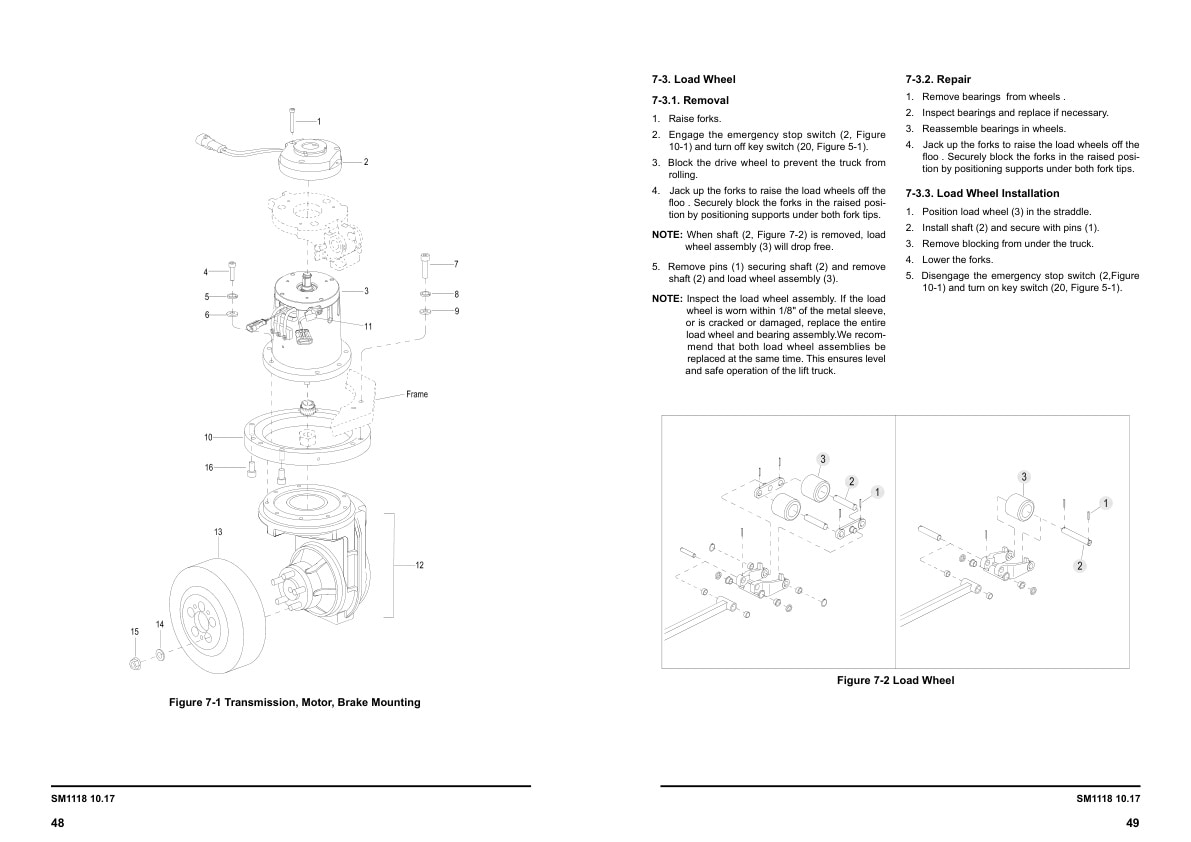 1
2
4
5
6
7
8
9
3
11
Frame
10
16
13
12
15
14

Figure 7-1 Transmission, Motor, Brake Mounting

SM1118 10.17
48

7-3. Load Wheel

7-3.1. Removal

1. Raise forks.
2. Engage the emergency stop switch (2, Figure 10-1) and turn off key switch (20, Figure 5-1).
3. Block the drive wheel to prevent the truck from rolling.
4. Jack up the forks to raise the load wheels off the floo . Securely block the forks in the raised position by positioning supports under both fork tips.

NOTE: When shaft (2, Figure 7-2) is removed, load wheel assembly (3) will drop free.

5. Remove pins (1) securing shaft (2) and remove shaft (2) and load wheel assembly (3).

NOTE: Inspect the load wheel assembly. If the load wheel is worn within 1/8" of the metal sleeve, or is cracked or damaged, replace the entire load wheel and bearing assembly.We recommend that both load wheel assemblies be replaced at the same time. This ensures level and safe operation of the lift truck.

7-3.2. Repair

1. Remove bearings from wheels .
2. Inspect bearings and replace if necessary.
3. Reassemble bearings in wheels.
4. Jack up the forks to raise the load wheels off the floo . Securely block the forks in the raised position by positioning supports under both fork tips.

7-3.3. Load Wheel Installation

1. Position load wheel (3) in the straddle.
2. Install shaft (2) and secure with pins (1).
3. Remove blocking from under the truck.
4. Lower the forks.
5. Disengage the emergency stop switch (2,Figure 10-1) and turn on key switch (20, Figure 5-1).

3
2
1
3
1
2

Figure 7-2 Load Wheel

SM1118 10.17
49