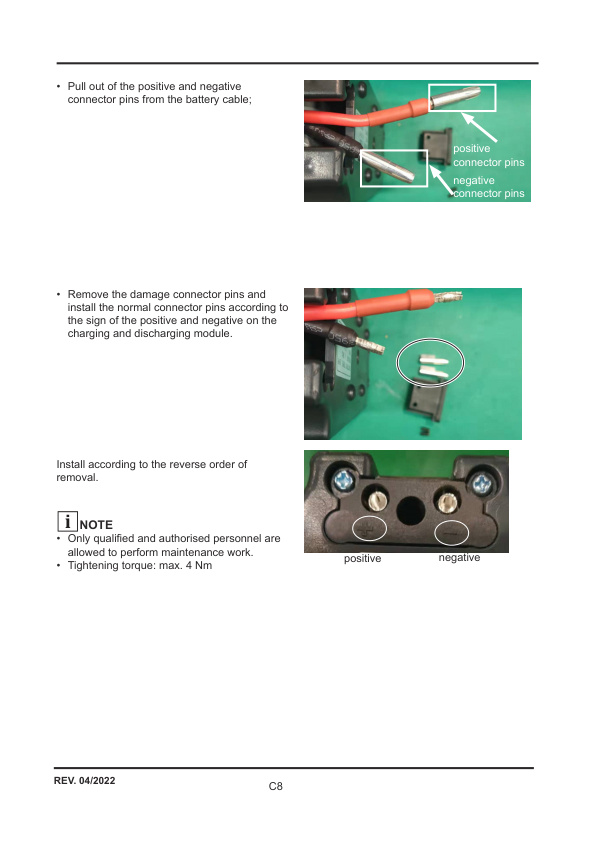 • Pull out of the positive and negative connector pins from the battery cable;

positive connector pins

negative connector pins

• Remove the damage connector pins and install the normal connector pins according to the sign of the positive and negative on the charging and discharging module.

Install according to the reverse order of removal.

i NOTE
• Only qualified and authorised personnel are allowed to perform maintenance work.
• Tightening torque: max. 4 Nm

positive negative

REV. 04/2022

C8