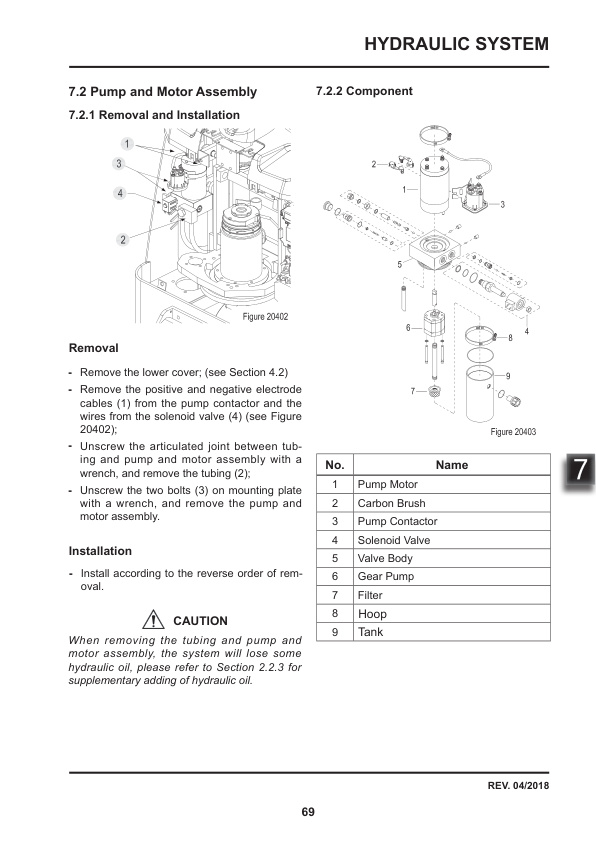 HYDRAULIC SYSTEM

7.2 Pump and Motor Assembly

7.2.1 Removal and Installation

1
3
4
2

Figure 20402

Removal

- Remove the lower cover; (see Section 4.2)
- Remove the positive and negative electrode cables (1) from the pump contactor and the wires from the solenoid valve (4) (see Figure 20402);
- Unscrew the articulated joint between tubing and pump and motor assembly with a wrench, and remove the tubing (2);
- Unscrew the two bolts (3) on mounting plate with a wrench, and remove the pump and motor assembly.

Installation

- Install according to the reverse order of removal.

CAUTION

When removing the tubing and pump and motor assembly, the system will lose some hydraulic oil, please refer to Section 2.2.3 for supplementary adding of hydraulic oil.

7.2.2 Component

2
1
3
5
4
6
8
9
7

Figure 20403

| No. | Name |
|---|---|
| 1 | Pump Motor |
| 2 | Carbon Brush |
| 3 | Pump Contactor |
| 4 | Solenoid Valve |
| 5 | Valve Body |
| 6 | Gear Pump |
| 7 | Filter |
| 8 | Hoop |
| 9 | Tank |

7

REV. 04/2018

69