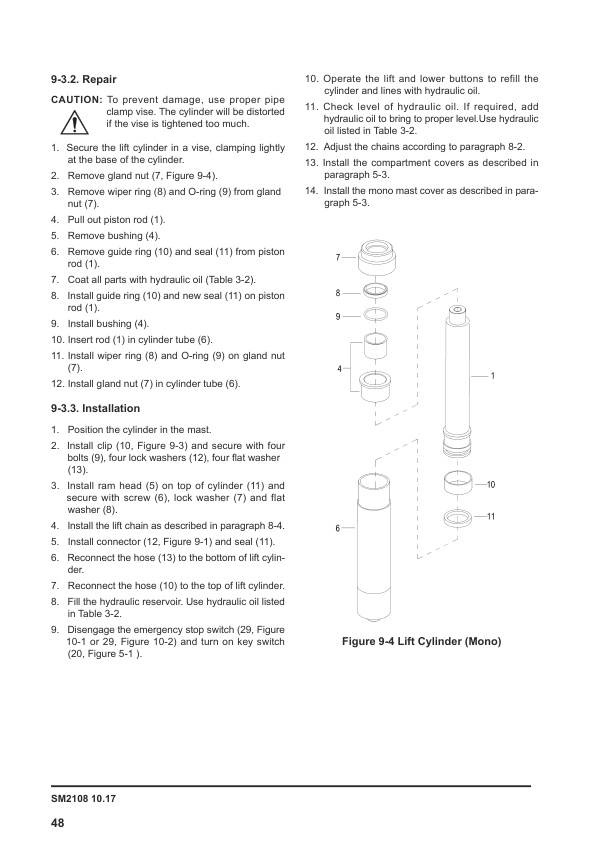 9-3.2. Repair

CAUTION: To prevent damage, use proper pipe clamp vise. The cylinder will be distorted if the vise is tightened too much.

1. Secure the lift cylinder in a vise, clamping lightly at the base of the cylinder.
2. Remove gland nut (7, Figure 9-4).
3. Remove wiper ring (8) and O-ring (9) from gland nut (7).
4. Pull out piston rod (1).
5. Remove bushing (4).
6. Remove guide ring (10) and seal (11) from piston rod (1).
7. Coat all parts with hydraulic oil (Table 3-2).
8. Install guide ring (10) and new seal (11) on piston rod (1).
9. Install bushing (4).
10. Insert rod (1) in cylinder tube (6).
11. Install wiper ring (8) and O-ring (9) on gland nut (7).
12. Install gland nut (7) in cylinder tube (6).

9-3.3. Installation

1. Position the cylinder in the mast.
2. Install clip (10, Figure 9-3) and secure with four bolts (9), four lock washers (12), four flat washer (13).
3. Install ram head (5) on top of cylinder (11) and secure with screw (6), lock washer (7) and flat washer (8).
4. Install the lift chain as described in paragraph 8-4.
5. Install connector (12, Figure 9-1) and seal (11).
6. Reconnect the hose (13) to the bottom of lift cylinder.
7. Reconnect the hose (10) to the top of lift cylinder.
8. Fill the hydraulic reservoir. Use hydraulic oil listed in Table 3-2.
9. Disengage the emergency stop switch (29, Figure 10-1 or 29, Figure 10-2) and turn on key switch (20, Figure 5-1 ).
10. Operate the lift and lower buttons to refill the cylinder and lines with hydraulic oil.
11. Check level of hydraulic oil. If required, add hydraulic oil to bring to proper level.Use hydraulic oil listed in Table 3-2.
12. Adjust the chains according to paragraph 8-2.
13. Install the compartment covers as described in paragraph 5-3.
14. Install the mono mast cover as described in paragraph 5-3.

7
8
9
4
1
10
11
6

Figure 9-4 Lift Cylinder (Mono)

SM2108 10.17

48