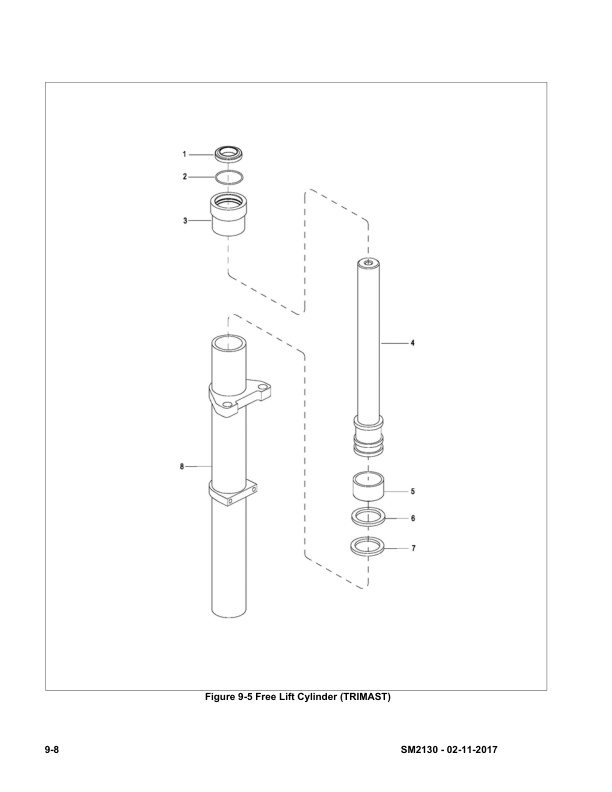 1
2
3
4
8
5
6
7

Figure 9-5 Free Lift Cylinder (TRIMAST)

9-8

SM2130 - 02-11-2017