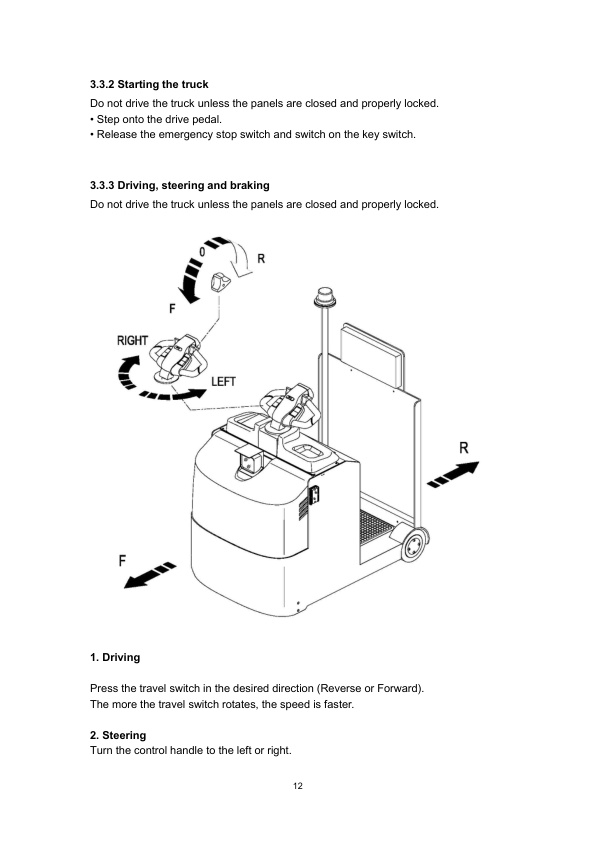 3.3.2 Starting the truck
Do not drive the truck unless the panels are closed and properly locked.
• Step onto the drive pedal.
• Release the emergency stop switch and switch on the key switch.

3.3.3 Driving, steering and braking
Do not drive the truck unless the panels are closed and properly locked.

0
R
F
RIGHT
LEFT
R
F

1. Driving

Press the travel switch in the desired direction (Reverse or Forward).
The more the travel switch rotates, the speed is faster.

2. Steering
Turn the control handle to the left or right.

12