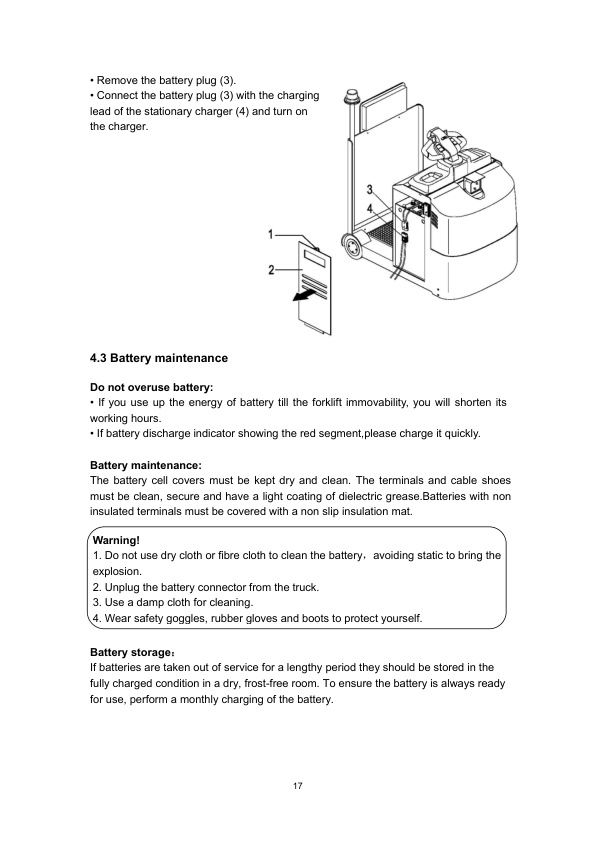 • Remove the battery plug (3).
• Connect the battery plug (3) with the charging lead of the stationary charger (4) and turn on the charger.

3
4
1
2

4.3 Battery maintenance

Do not overuse battery:
• If you use up the energy of battery till the forklift immovability, you will shorten its working hours.
• If battery discharge indicator showing the red segment,please charge it quickly.

Battery maintenance:
The battery cell covers must be kept dry and clean. The terminals and cable shoes must be clean, secure and have a light coating of dielectric grease.Batteries with non insulated terminals must be covered with a non slip insulation mat.

Warning!
1. Do not use dry cloth or fibre cloth to clean the battery，avoiding static to bring the explosion.
2. Unplug the battery connector from the truck.
3. Use a damp cloth for cleaning.
4. Wear safety goggles, rubber gloves and boots to protect yourself.

Battery storage：
If batteries are taken out of service for a lengthy period they should be stored in the fully charged condition in a dry, frost-free room. To ensure the battery is always ready for use, perform a monthly charging of the battery.

17