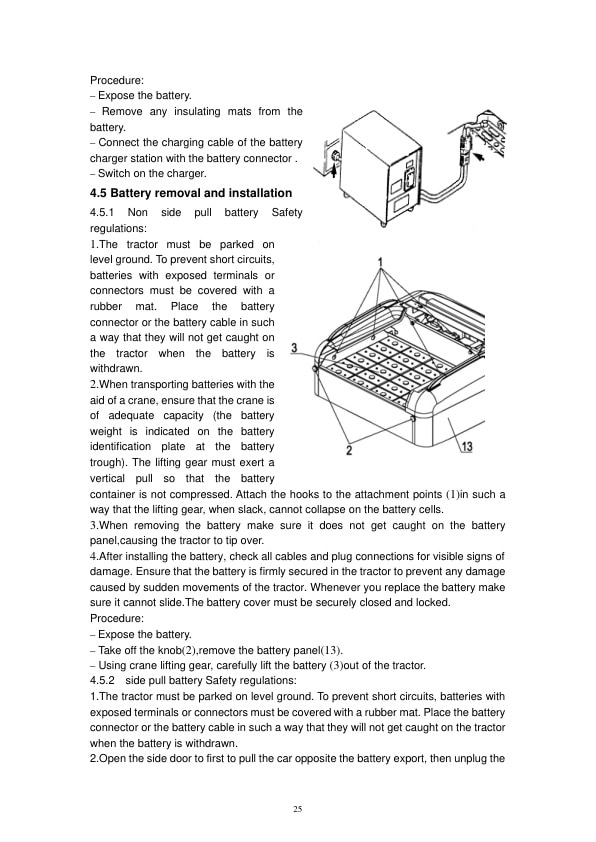 Procedure:
– Expose the battery.
– Remove any insulating mats from the battery.
– Connect the charging cable of the battery charger station with the battery connector .
– Switch on the charger.

4.5 Battery removal and installation

4.5.1 Non side pull battery Safety regulations:
1.The tractor must be parked on level ground. To prevent short circuits, batteries with exposed terminals or connectors must be covered with a rubber mat. Place the battery connector or the battery cable in such a way that they will not get caught on the tractor when the battery is withdrawn.
2.When transporting batteries with the aid of a crane, ensure that the crane is of adequate capacity (the battery weight is indicated on the battery identification plate at the battery trough). The lifting gear must exert a vertical pull so that the battery container is not compressed. Attach the hooks to the attachment points (1)in such a way that the lifting gear, when slack, cannot collapse on the battery cells.
3.When removing the battery make sure it does not get caught on the battery panel,causing the tractor to tip over.
4.After installing the battery, check all cables and plug connections for visible signs of damage. Ensure that the battery is firmly secured in the tractor to prevent any damage caused by sudden movements of the tractor. Whenever you replace the battery make sure it cannot slide.The battery cover must be securely closed and locked.
Procedure:
– Expose the battery.
– Take off the knob(2),remove the battery panel(13).
– Using crane lifting gear, carefully lift the battery (3)out of the tractor.
4.5.2 side pull battery Safety regulations:
1.The tractor must be parked on level ground. To prevent short circuits, batteries with exposed terminals or connectors must be covered with a rubber mat. Place the battery connector or the battery cable in such a way that they will not get caught on the tractor when the battery is withdrawn.
2.Open the side door to first to pull the car opposite the battery export, then unplug the

1
3
2
13

25