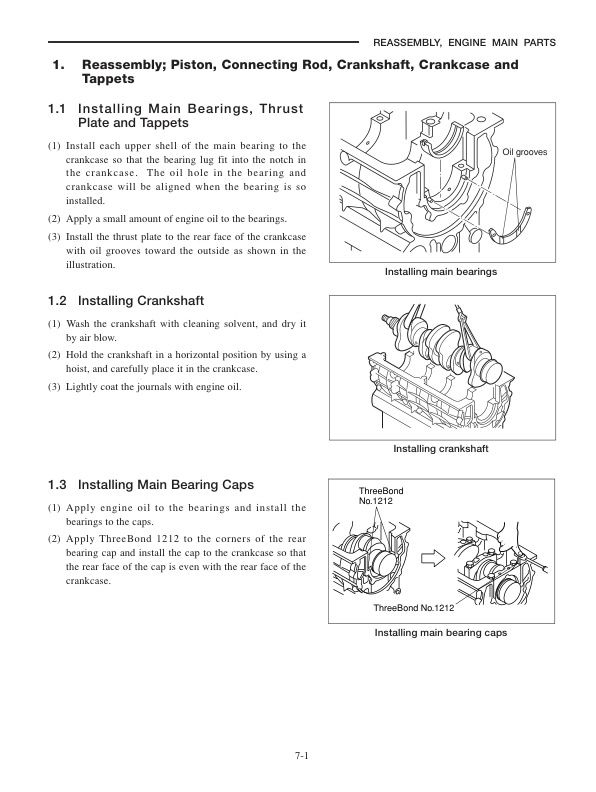 REASSEMBLY, ENGINE MAIN PARTS

1. Reassembly; Piston, Connecting Rod, Crankshaft, Crankcase and Tappets

1.1 Installing Main Bearings, Thrust Plate and Tappets

(1) Install each upper shell of the main bearing to the crankcase so that the bearing lug fit into the notch in the crankcase. The oil hole in the bearing and crankcase will be aligned when the bearing is so installed.

(2) Apply a small amount of engine oil to the bearings.

(3) Install the thrust plate to the rear face of the crankcase with oil grooves toward the outside as shown in the illustration.

Oil grooves

Installing main bearings

1.2 Installing Crankshaft

(1) Wash the crankshaft with cleaning solvent, and dry it by air blow.

(2) Hold the crankshaft in a horizontal position by using a hoist, and carefully place it in the crankcase.

(3) Lightly coat the journals with engine oil.

Installing crankshaft

1.3 Installing Main Bearing Caps

(1) Apply engine oil to the bearings and install the bearings to the caps.

(2) Apply ThreeBond 1212 to the corners of the rear bearing cap and install the cap to the crankcase so that the rear face of the cap is even with the rear face of the crankcase.

ThreeBond No.1212

ThreeBond No.1212

Installing main bearing caps

7-1