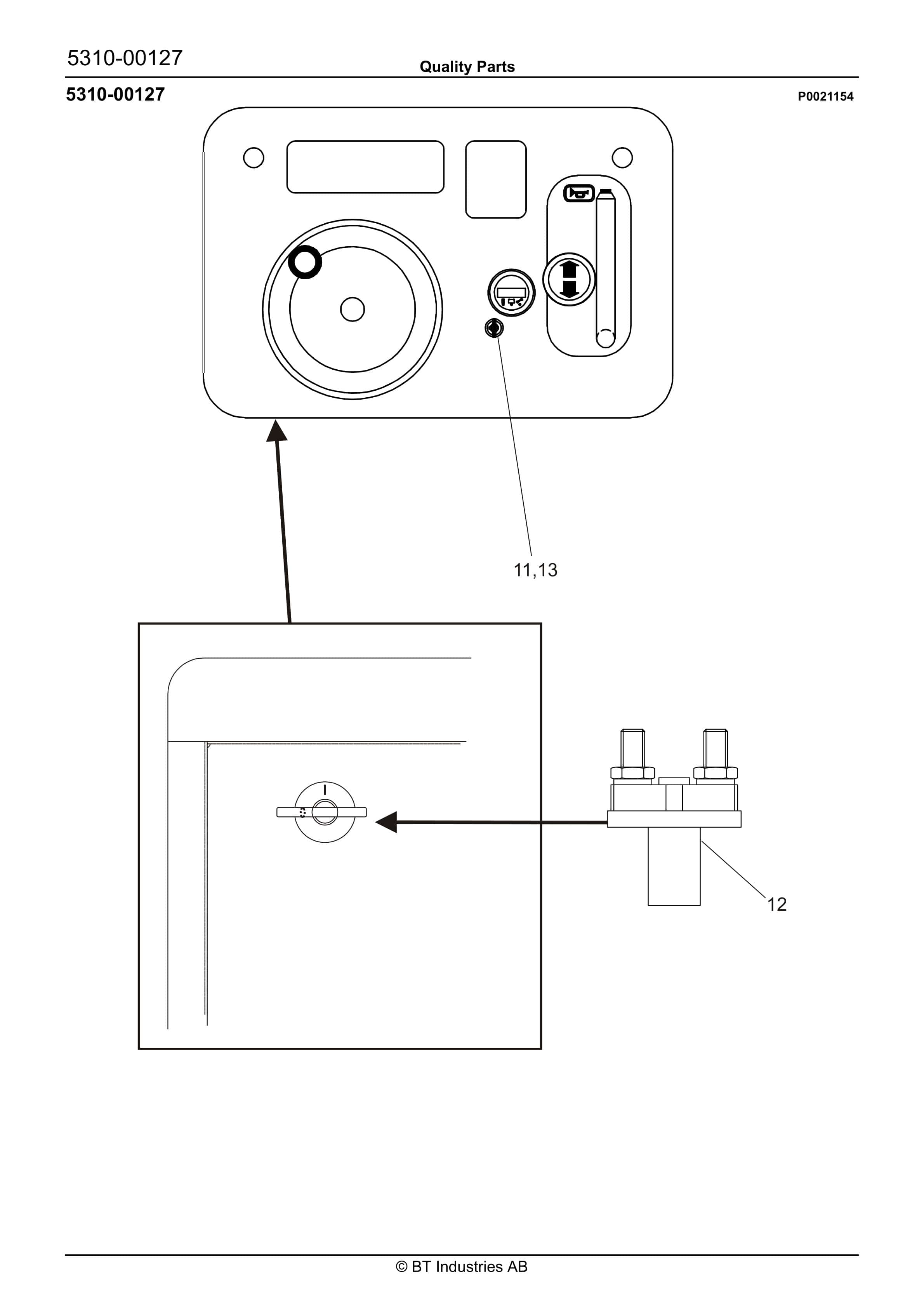 5310-00127

Quality Parts

5310-00127

P0021154

11,13

I

12

© BT Industries AB