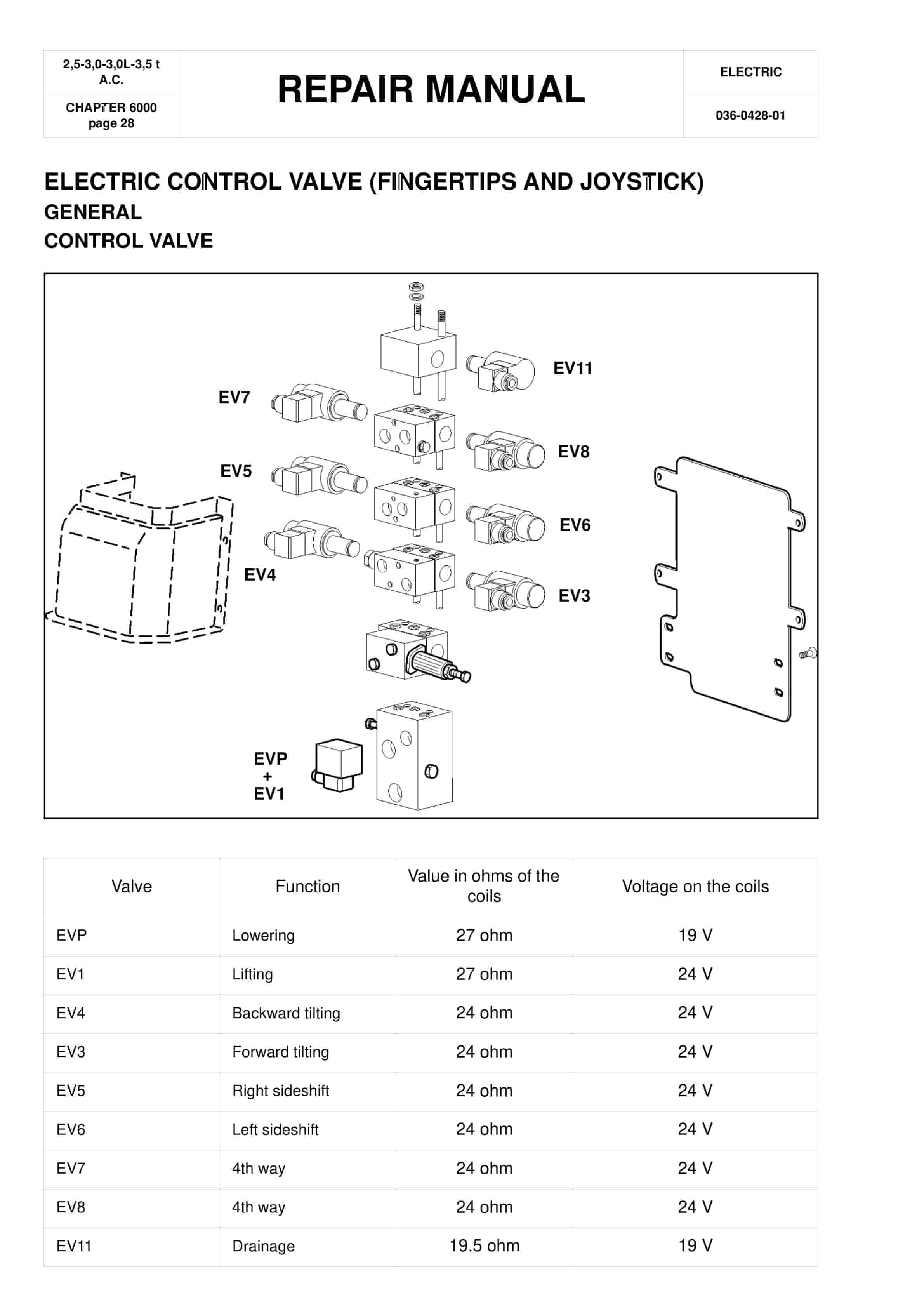 2,5-3,0-3,0L-3,5 t A.C.

CHAPTER 6000 page 28

REPAIR MANUAL

ELECTRIC

036-0428-01

ELECTRIC CONTROL VALVE (FINGERTIPS AND JOYSTICK)
GENERAL
CONTROL VALVE

EV11
EV7
EV8
EV5
EV6
EV4
EV3
EVP
+
EV1

| Valve | Function | Value in ohms of the coils | Voltage on the coils |
|---|---|---|---|
| EVP | Lowering | 27 ohm | 19 V |
| EV1 | Lifting | 27 ohm | 24 V |
| EV4 | Backward tilting | 24 ohm | 24 V |
| EV3 | Forward tilting | 24 ohm | 24 V |
| EV5 | Right sideshift | 24 ohm | 24 V |
| EV6 | Left sideshift | 24 ohm | 24 V |
| EV7 | 4th way | 24 ohm | 24 V |
| EV8 | 4th way | 24 ohm | 24 V |
| EV11 | Drainage | 19.5 ohm | 19 V |