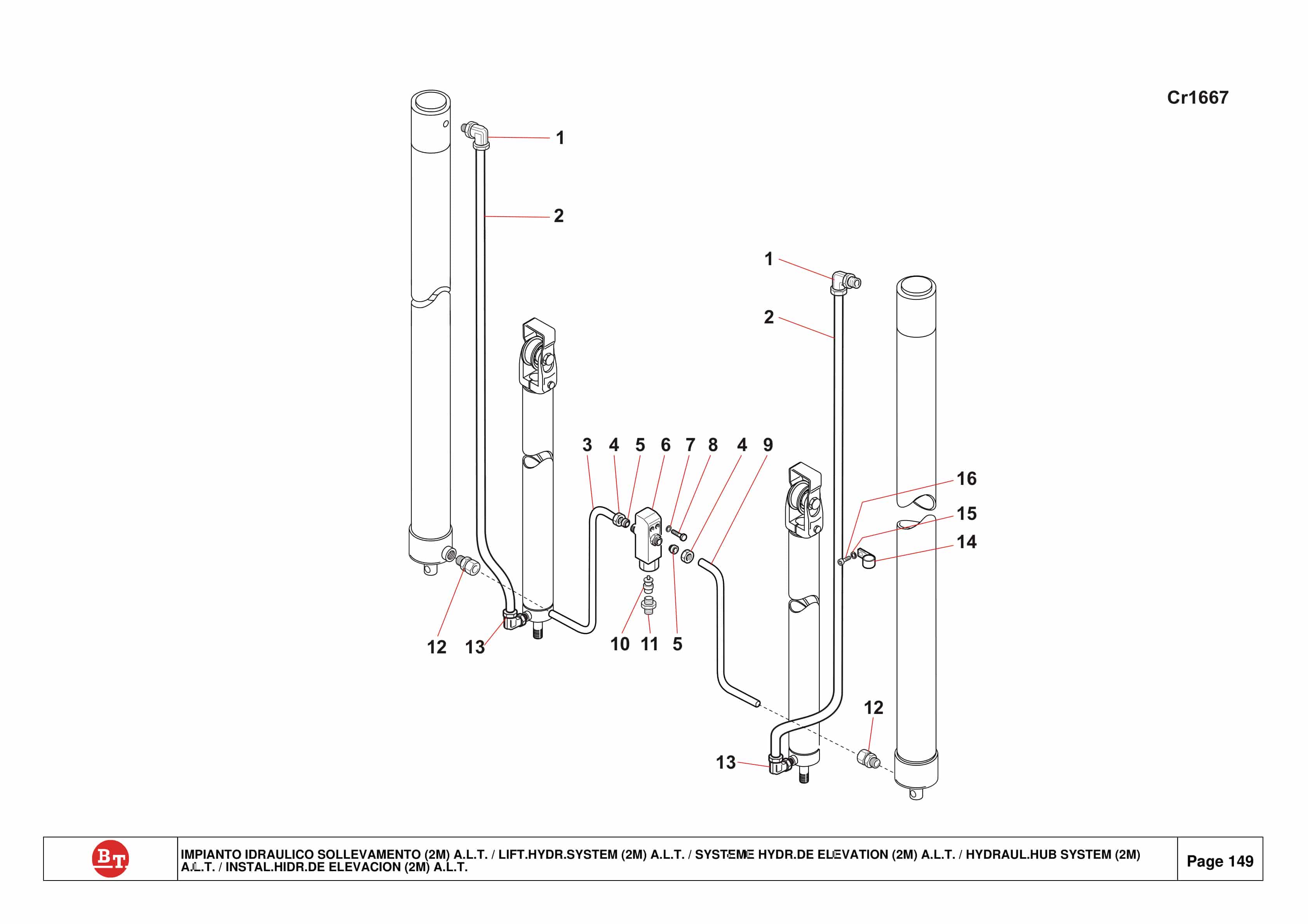 Cr1667

1

2

1

2

3 4 5 6 7 8 4 9

16

15

14

12 13

10 11 5

12

13

BT

IMPIANTO IDRAULICO SOLLEVAMENTO (2M) A.L.T. / LIFT.HYDR.SYSTEM (2M) A.L.T. / SYSTEME HYDR.DE ELEVATION (2M) A.L.T. / HYDRAUL.HUB SYSTEM (2M) A.L.T. / INSTAL.HIDR.DE ELEVACION (2M) A.L.T.

Page 149