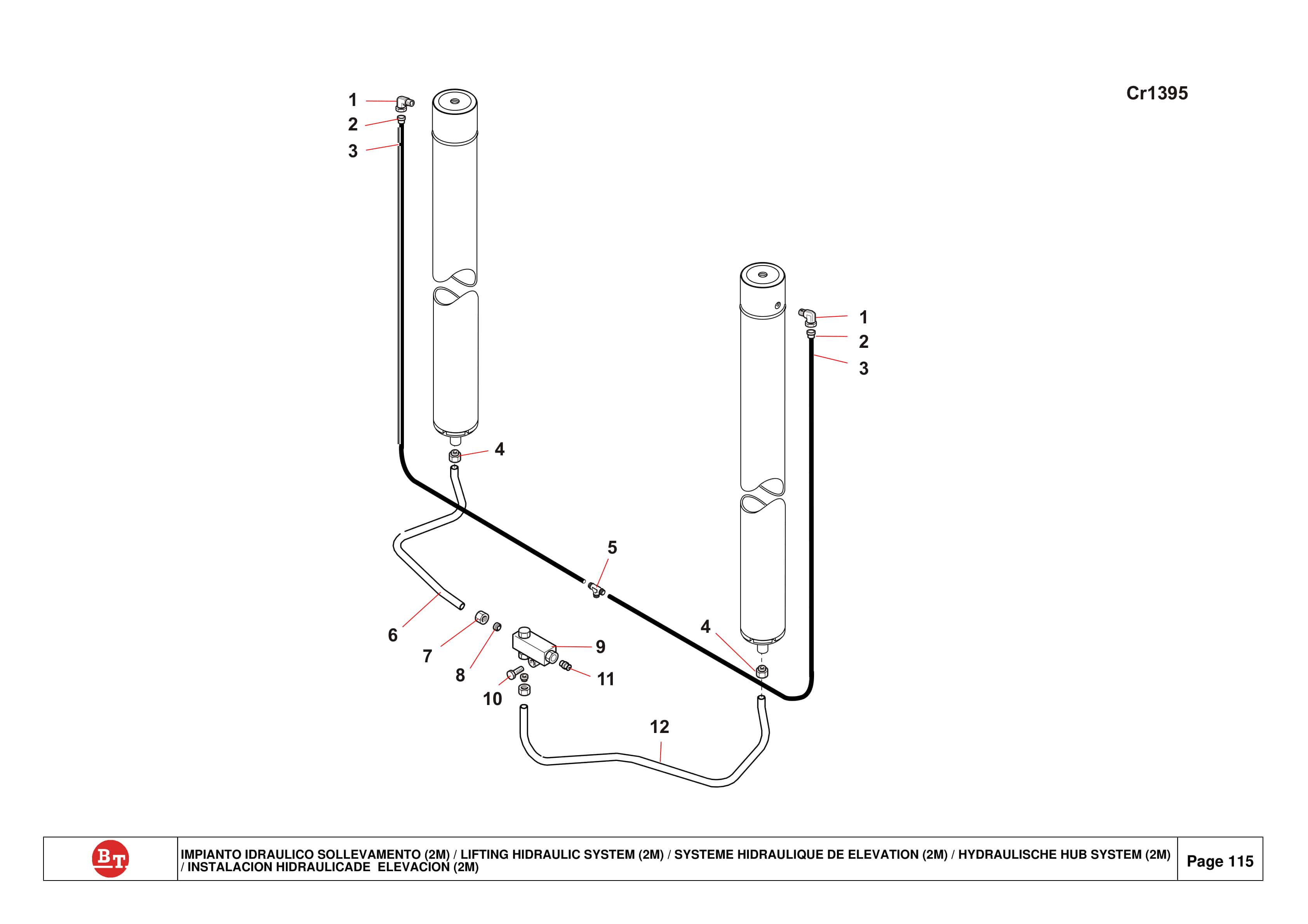 Cr1395

1
2
3

1
2
3

4

5

4

6
7
8
9
10
11

12

BT

IMPIANTO IDRAULICO SOLLEVAMENTO (2M) / LIFTING HIDRAULIC SYSTEM (2M) / SYSTEME HIDRAULIQUE DE ELEVATION (2M) / HYDRAULISCHE HUB SYSTEM (2M) / INSTALACION HIDRAULICADE ELEVACION (2M)

Page 115