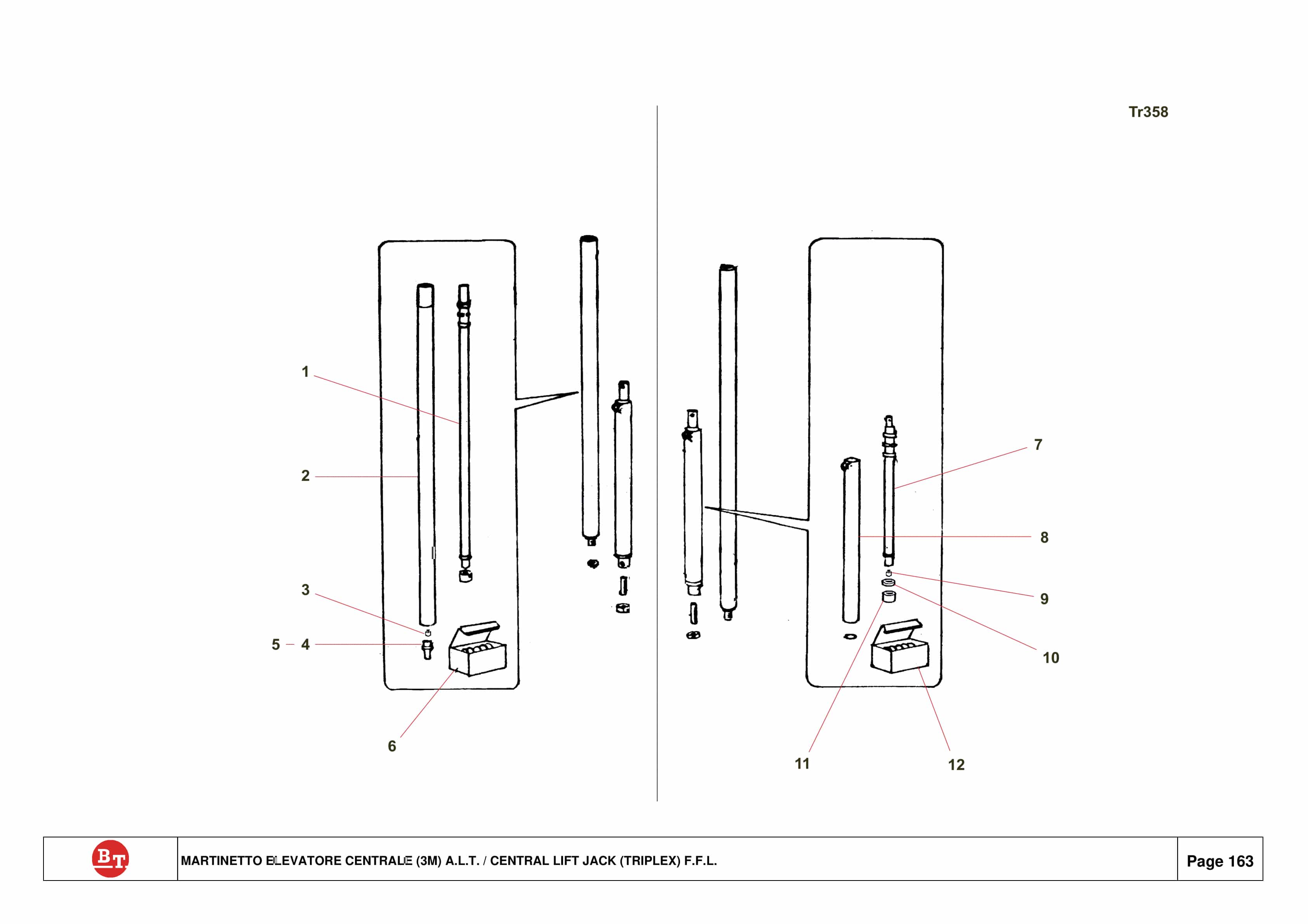 Tr358

1

2

3

5 – 4

6

7

8

9

10

11

12

BT

MARTINETTO ELEVATORE CENTRALE (3M) A.L.T. / CENTRAL LIFT JACK (TRIPLEX) F.F.L.

Page 163