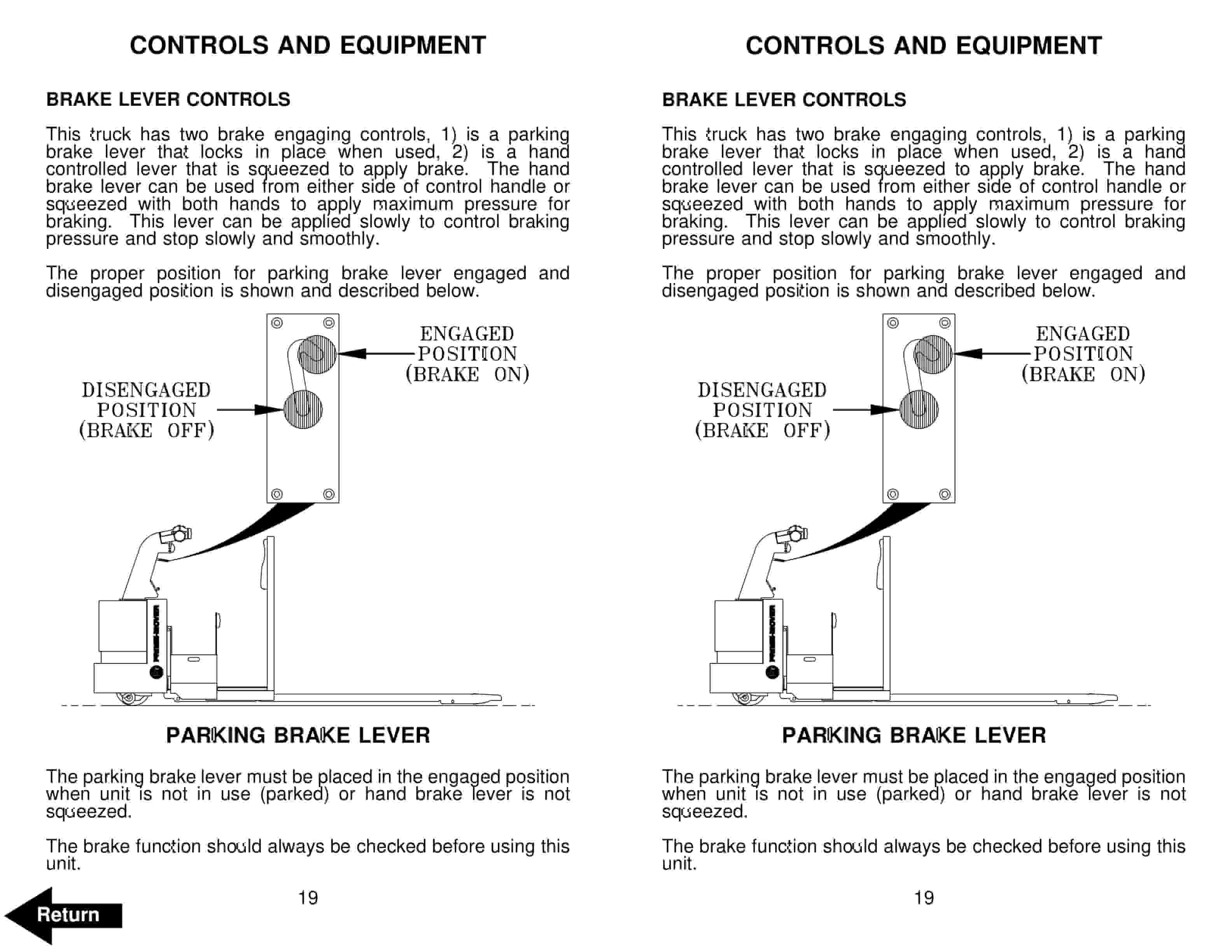 CONTROLS AND EQUIPMENT

BRAKE LEVER CONTROLS

This truck has two brake engaging controls, 1) is a parking brake lever that locks in place when used, 2) is a hand controlled lever that is squeezed to apply brake. The hand brake lever can be used from either side of control handle or squeezed with both hands to apply maximum pressure for braking. This lever can be applied slowly to control braking pressure and stop slowly and smoothly.

The proper position for parking brake lever engaged and disengaged position is shown and described below.

ENGAGED POSITION (BRAKE ON)

DISENGAGED POSITION (BRAKE OFF)

PARKING BRAKE LEVER

The parking brake lever must be placed in the engaged position when unit is not in use (parked) or hand brake lever is not squeezed.

The brake function should always be checked before using this unit.

19

Return

CONTROLS AND EQUIPMENT

BRAKE LEVER CONTROLS

This truck has two brake engaging controls, 1) is a parking brake lever that locks in place when used, 2) is a hand controlled lever that is squeezed to apply brake. The hand brake lever can be used from either side of control handle or squeezed with both hands to apply maximum pressure for braking. This lever can be applied slowly to control braking pressure and stop slowly and smoothly.

The proper position for parking brake lever engaged and disengaged position is shown and described below.

ENGAGED POSITION (BRAKE ON)

DISENGAGED POSITION (BRAKE OFF)

PARKING BRAKE LEVER

The parking brake lever must be placed in the engaged position when unit is not in use (parked) or hand brake lever is not squeezed.

The brake function should always be checked before using this unit.

19