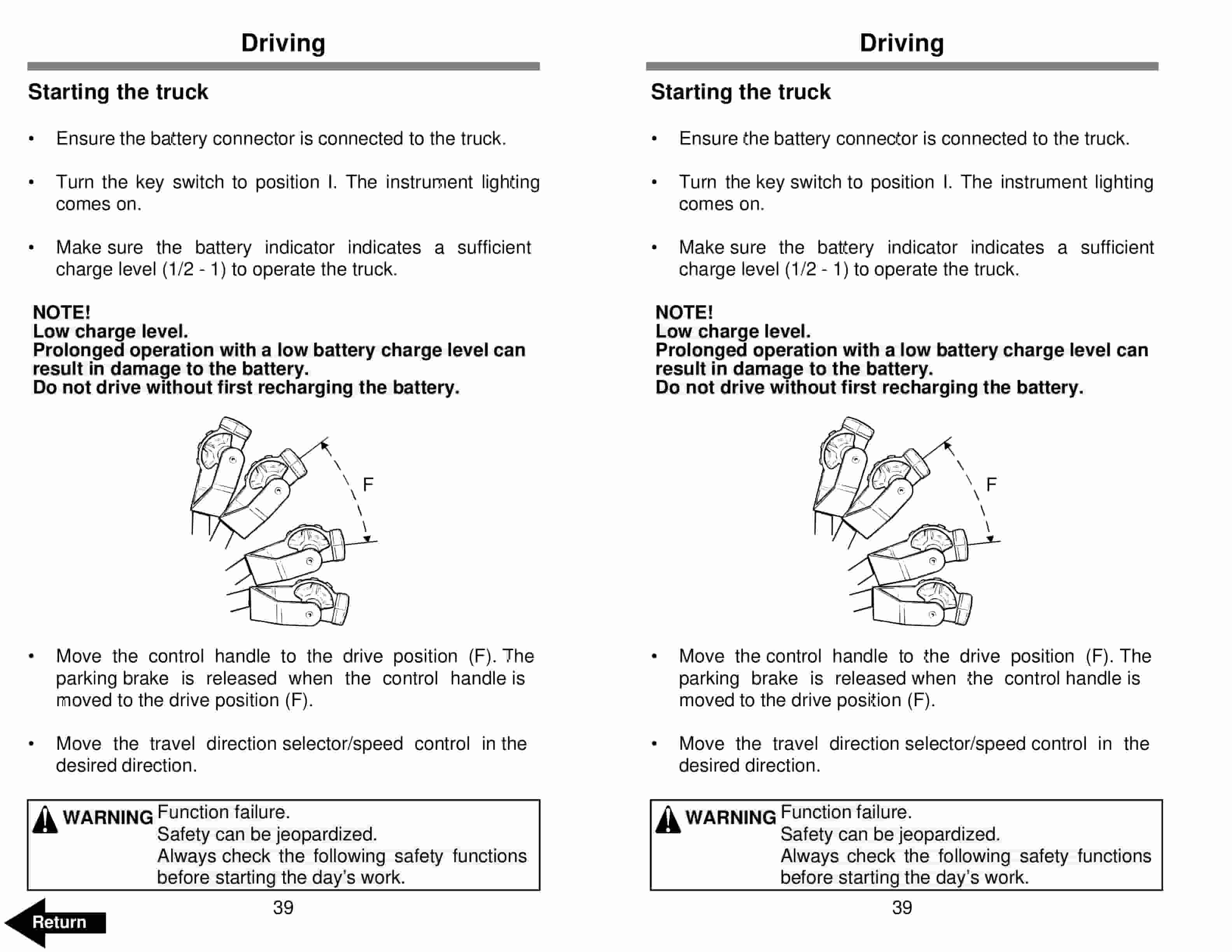 Driving

Starting the truck

• Ensure the battery connector is connected to the truck.

• Turn the key switch to position I. The instrument lighting comes on.

• Make sure the battery indicator indicates a sufficient charge level (1/2 - 1) to operate the truck.

NOTE!
Low charge level.
Prolonged operation with a low battery charge level can result in damage to the battery.
Do not drive without first recharging the battery.

F

• Move the control handle to the drive position (F). The parking brake is released when the control handle is moved to the drive position (F).

• Move the travel direction selector/speed control in the desired direction.

WARNING Function failure.
Safety can be jeopardized.
Always check the following safety functions before starting the day's work.

39

Return

Driving

Starting the truck

• Ensure the battery connector is connected to the truck.

• Turn the key switch to position I. The instrument lighting comes on.

• Make sure the battery indicator indicates a sufficient charge level (1/2 - 1) to operate the truck.

NOTE!
Low charge level.
Prolonged operation with a low battery charge level can result in damage to the battery.
Do not drive without first recharging the battery.

F

• Move the control handle to the drive position (F). The parking brake is released when the control handle is moved to the drive position (F).

• Move the travel direction selector/speed control in the desired direction.

WARNING Function failure.
Safety can be jeopardized.
Always check the following safety functions before starting the day's work.

39