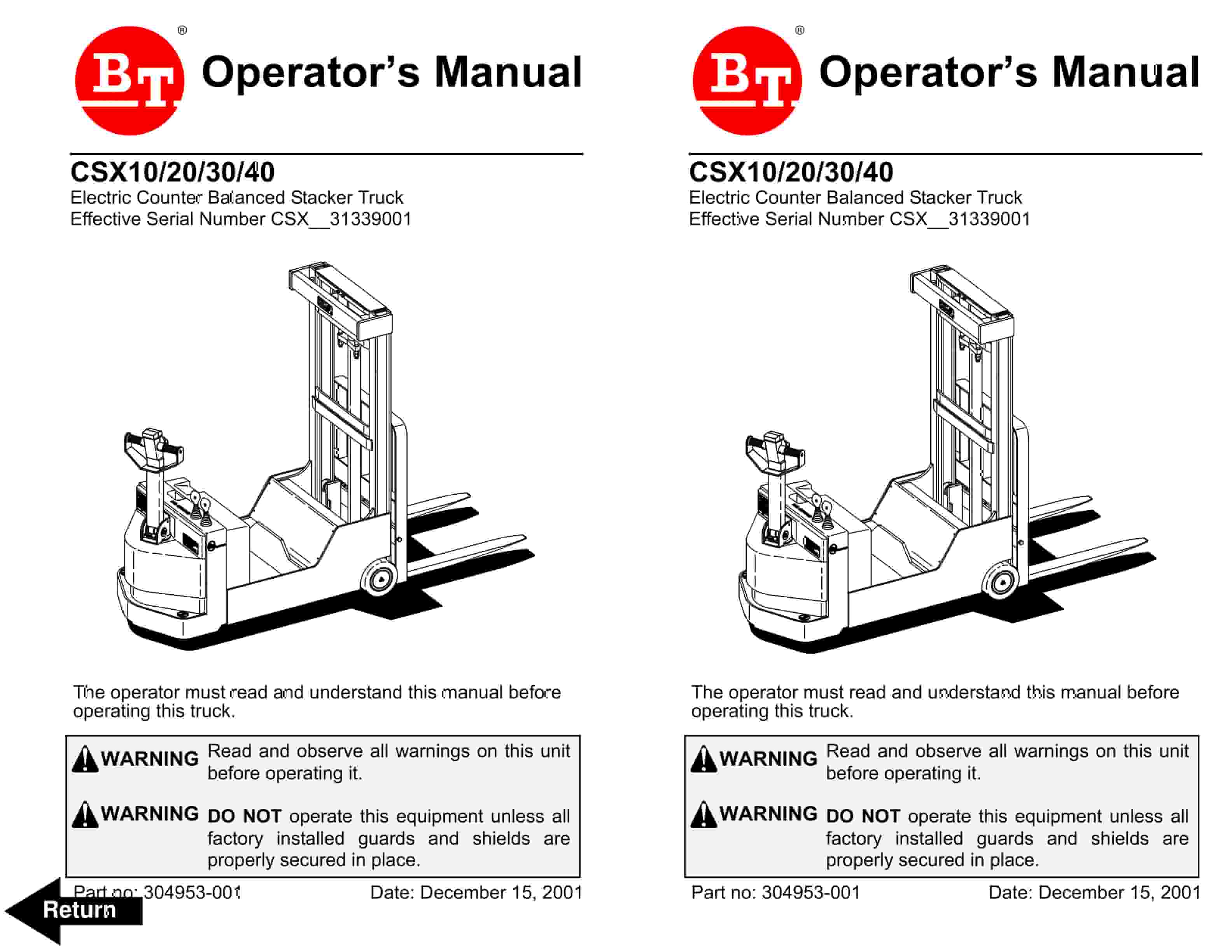 BT®

Operator's Manual

CSX10/20/30/40

Electric Counter Balanced Stacker Truck
Effective Serial Number CSX__31339001

The operator must read and understand this manual before operating this truck.

WARNING Read and observe all warnings on this unit before operating it.

WARNING DO NOT operate this equipment unless all factory installed guards and shields are properly secured in place.

Part no: 304953-001 Date: December 15, 2001

Return

BT®

Operator's Manual

CSX10/20/30/40

Electric Counter Balanced Stacker Truck
Effective Serial Number CSX__31339001

The operator must read and understand this manual before operating this truck.

WARNING Read and observe all warnings on this unit before operating it.

WARNING DO NOT operate this equipment unless all factory installed guards and shields are properly secured in place.

Part no: 304953-001 Date: December 15, 2001